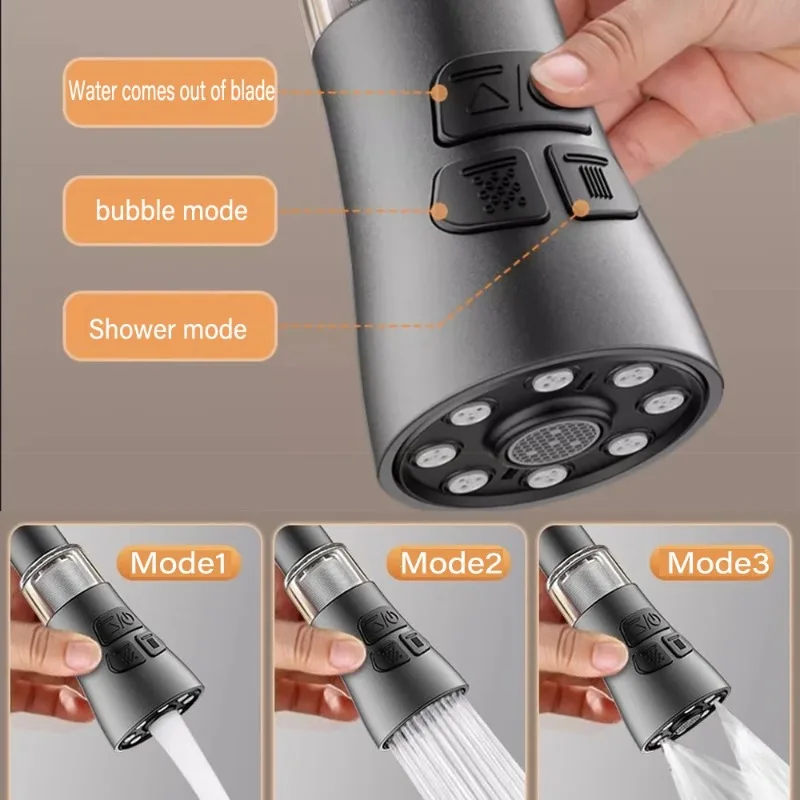 Water comes out of blade

bubble mode

Shower mode

Mode1

Mode2

Mode3