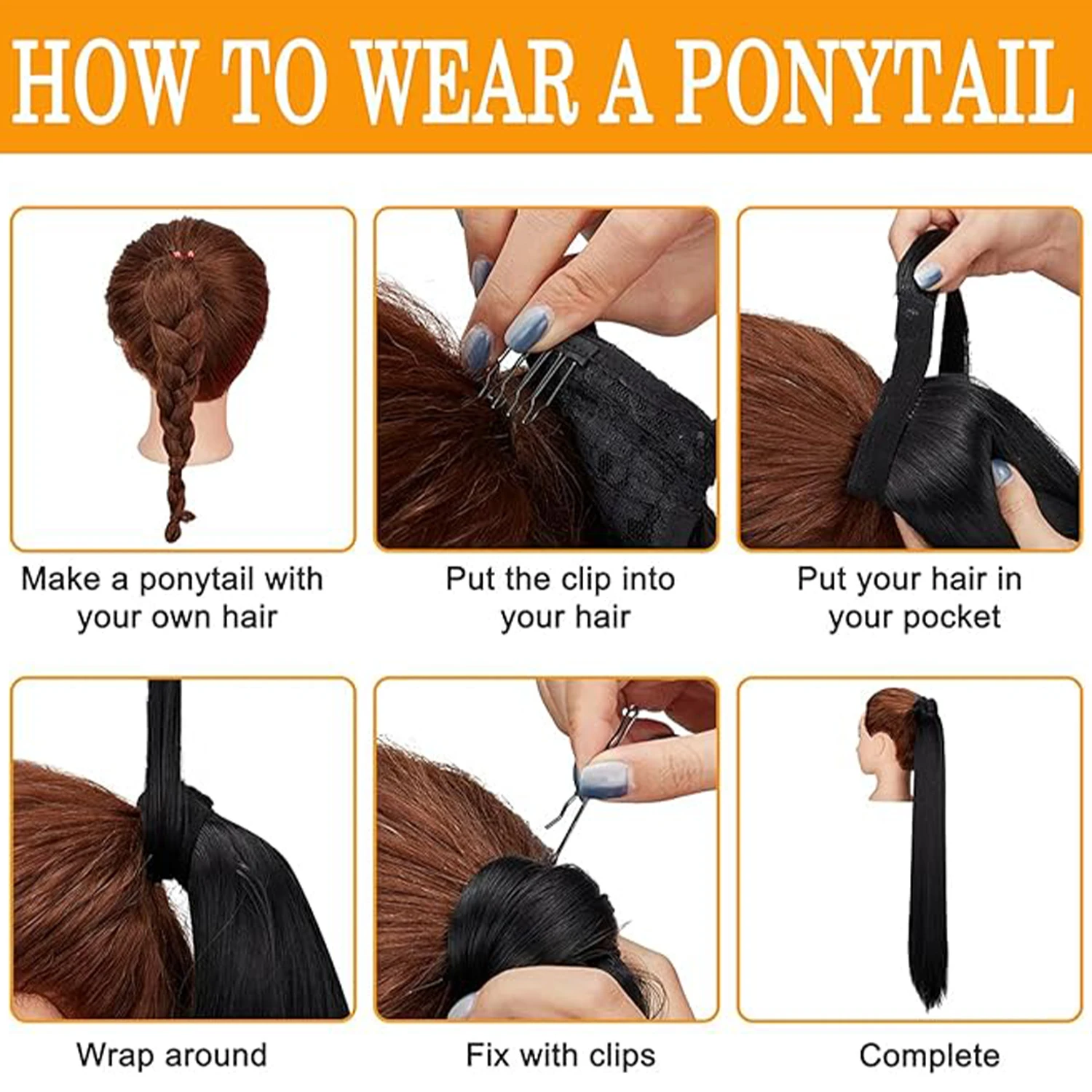 HOW TO WEAR A PONYTAIL

Make a ponytail with your own hair

Put the clip into your hair

Put your hair in your pocket

Wrap around

Fix with clips

Complete