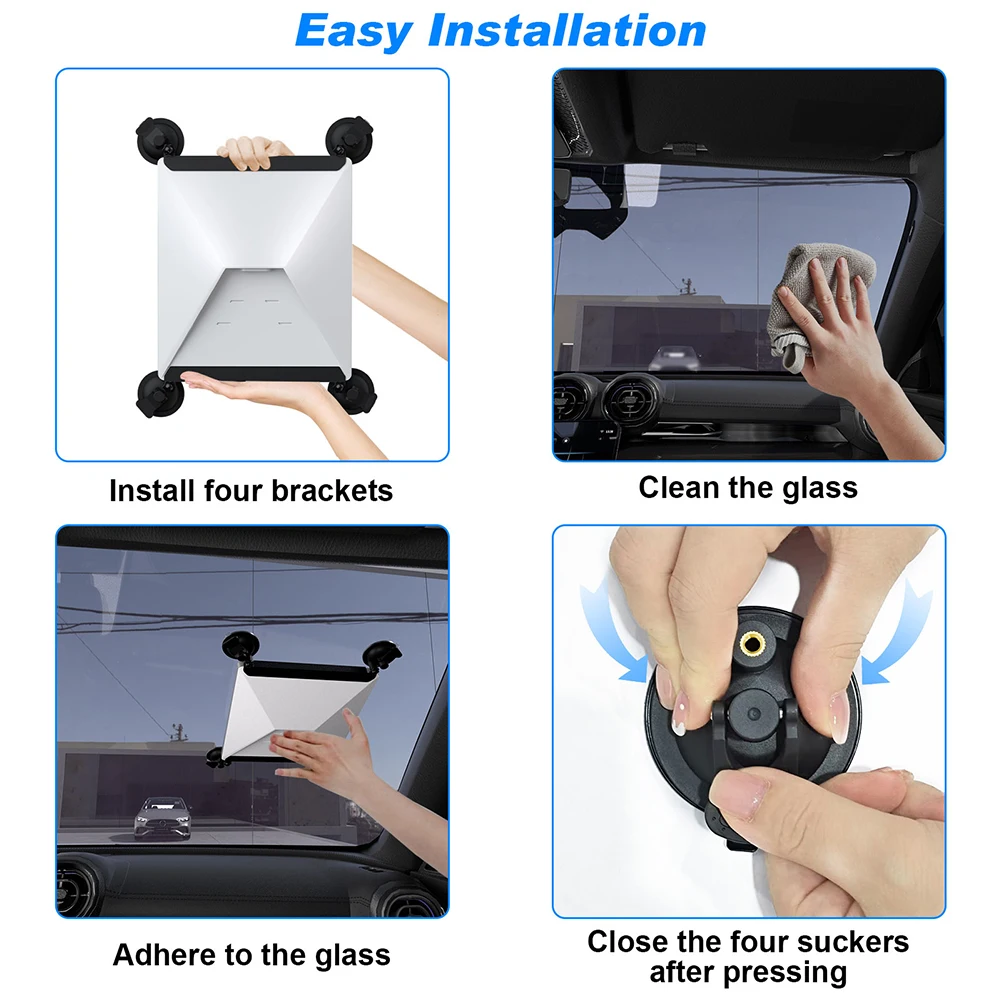 Easy Installation

Install four brackets

Clean the glass

Adhere to the glass

Close the four suckers after pressing