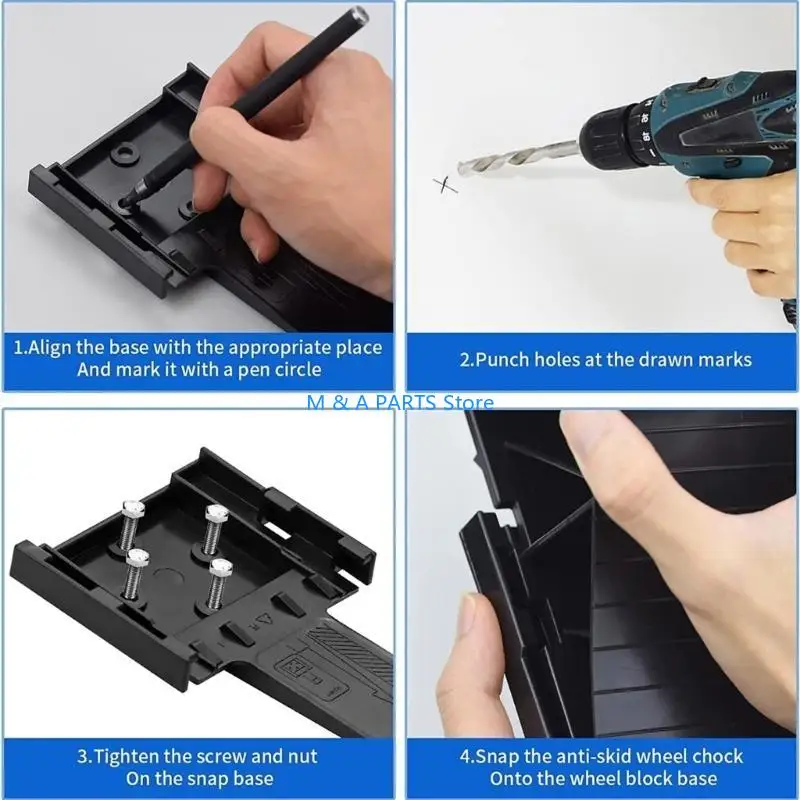 1.Align the base with the appropriate place
And mark it with a pen circle

2.Punch holes at the drawn marks

M & A PARTS Store

3.Tighten the screw and nut
On the snap base

4.Snap the anti-skid wheel chock
Onto the wheel block base