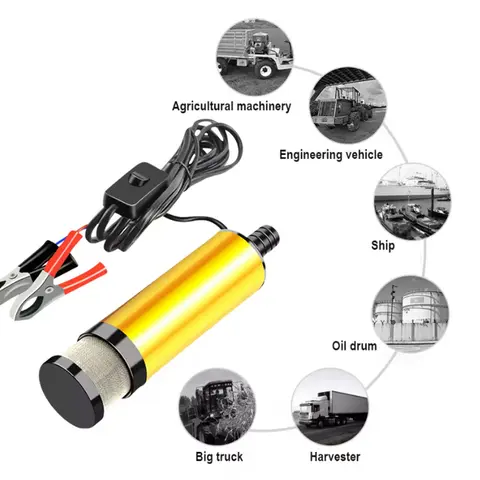 Agricultural machinery

Engineering vehicle

Ship

Oil drum

Big truck

Harvester