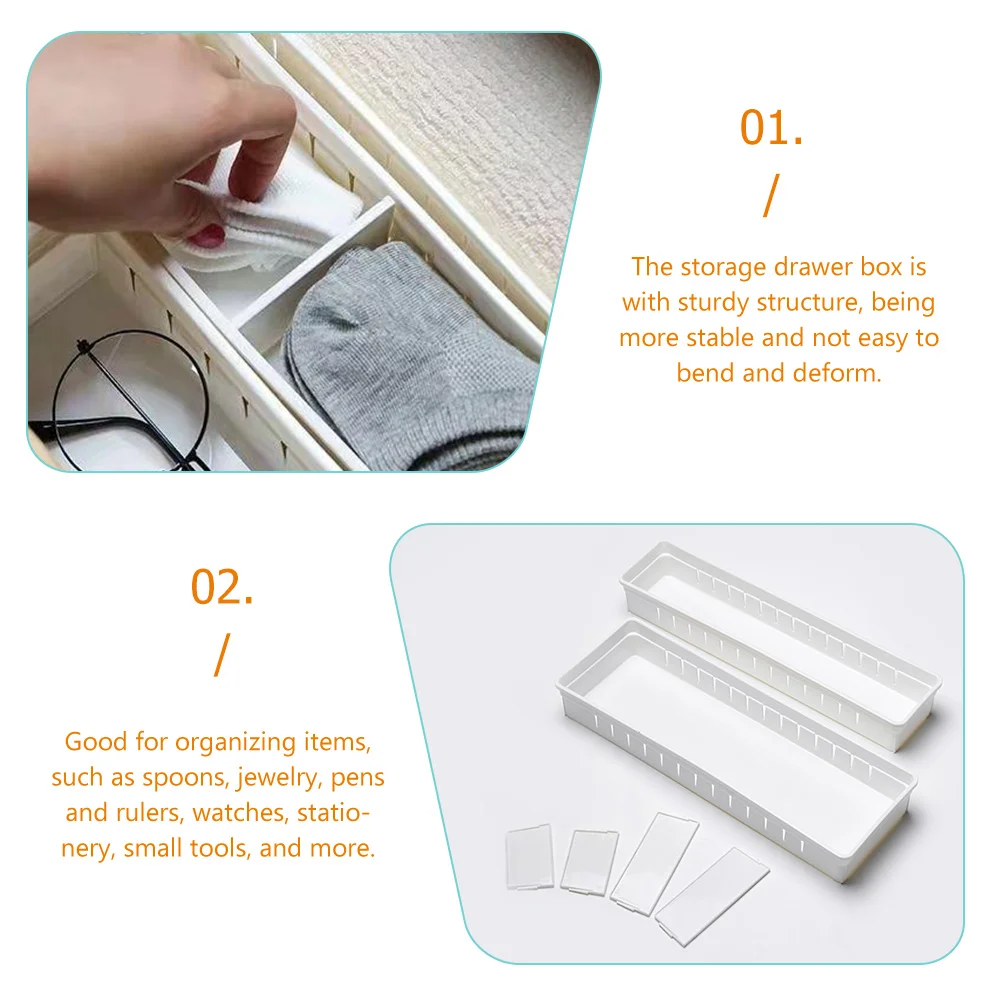 01.
/

The storage drawer box is with sturdy structure, being more stable and not easy to bend and deform.

02.
/

Good for organizing items, such as spoons, jewelry, pens and rulers, watches, stationery, small tools, and more.