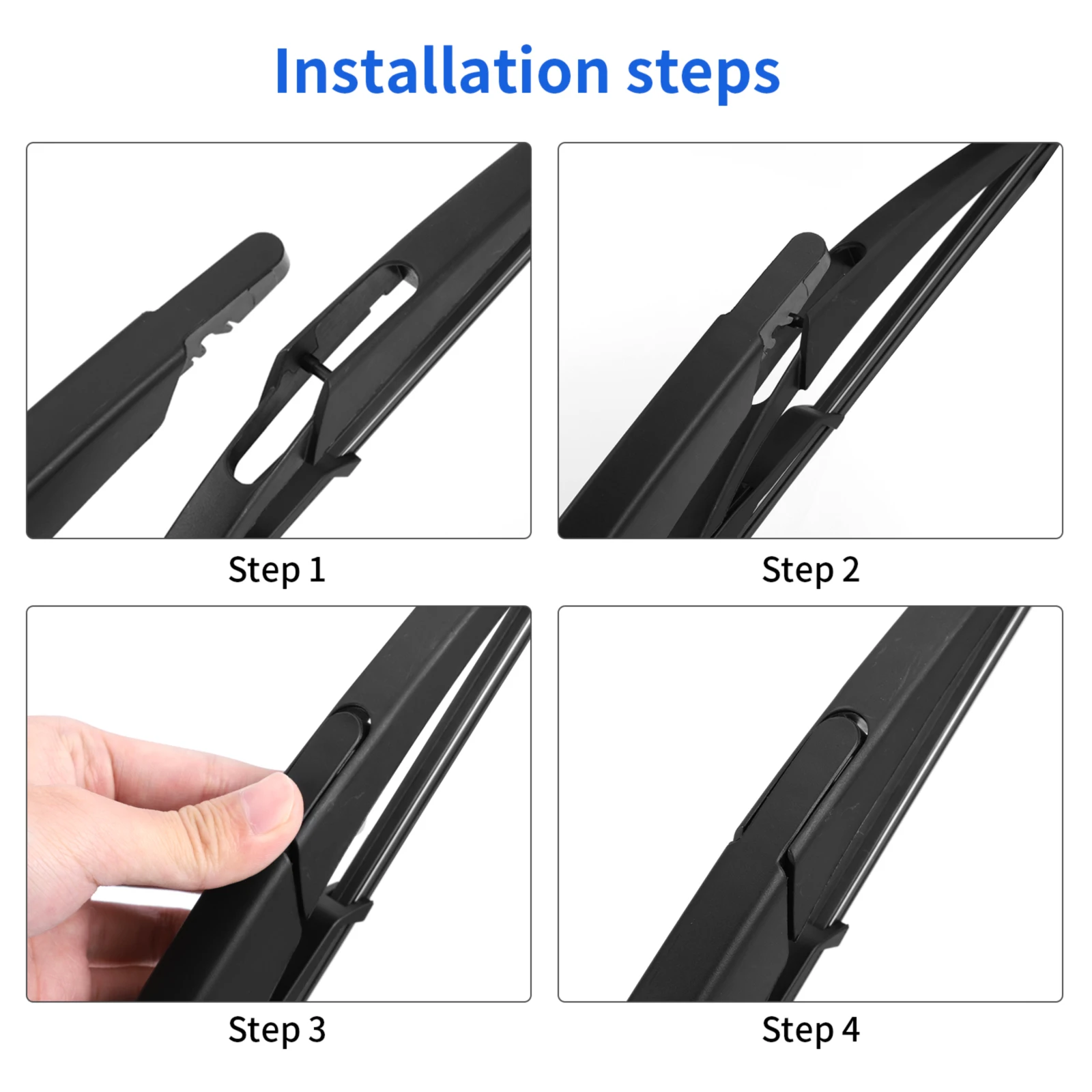 Installation steps

Step 1

Step 2

Step 3

Step 4