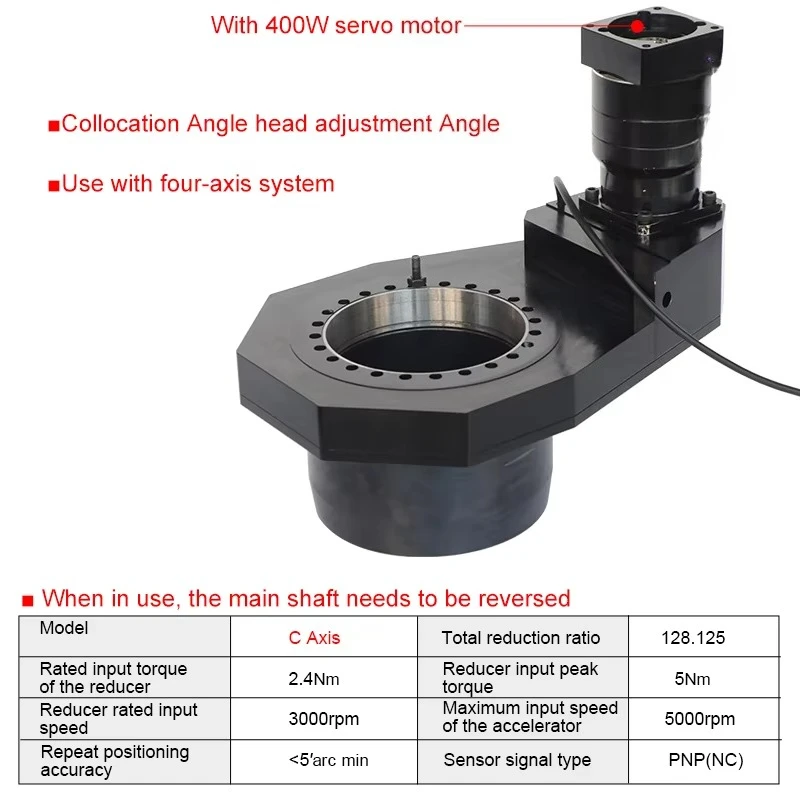 With 400W servo motor

■Collocation Angle head adjustment Angle

■Use with four-axis system

■ When in use, the main shaft needs to be reversed

| Model | C Axis | Total reduction ratio | 128.125 |
|---|---|---|---|
| Rated input torque of the reducer | 2.4Nm | Reducer input peak torque | 5Nm |
| Reducer rated input speed | 3000rpm | Maximum input speed of the accelerator | 5000rpm |
| Repeat positioning accuracy | <5′arc min | Sensor signal type | PNP(NC) |