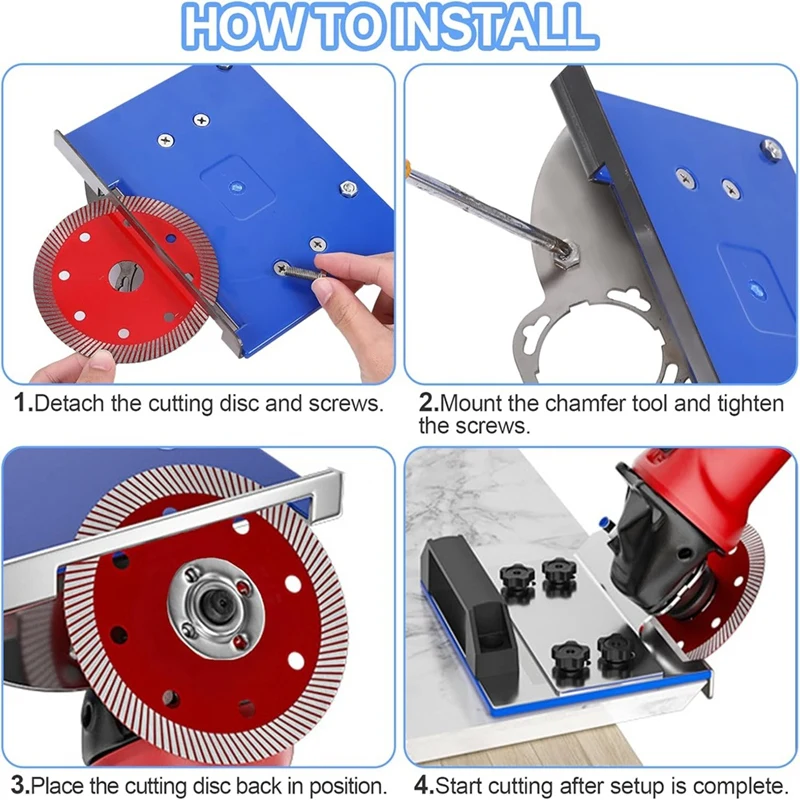 HOW TO INSTALL

1.Detach the cutting disc and screws.

2.Mount the chamfer tool and tighten the screws.

3.Place the cutting disc back in position.

4.Start cutting after setup is complete.