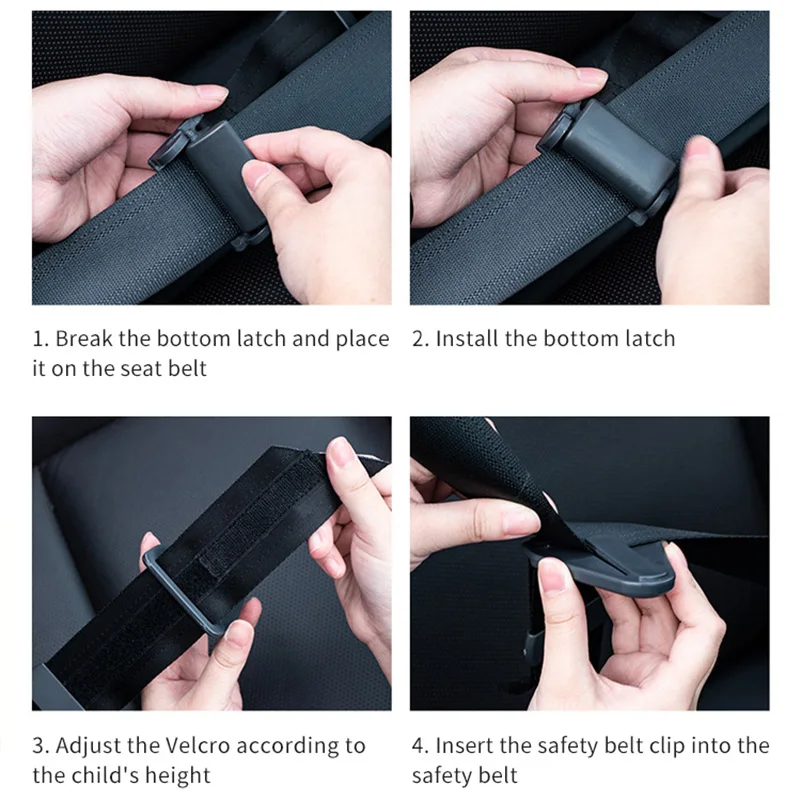 1. Break the bottom latch and place it on the seat belt

2. Install the bottom latch

3. Adjust the Velcro according to the child's height

4. Insert the safety belt clip into the safety belt