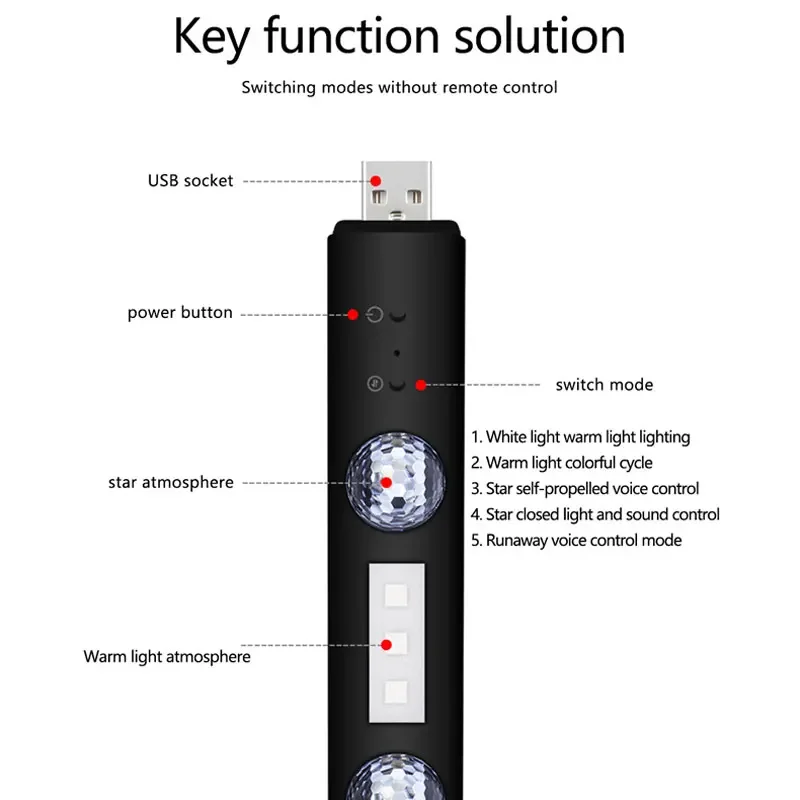 Key function solution

Switching modes without remote control

USB socket

power button

switch mode

1. White light warm light lighting
2. Warm light colorful cycle
3. Star self-propelled voice control
4. Star closed light and sound control
5. Runaway voice control mode

star atmosphere

Warm light atmosphere