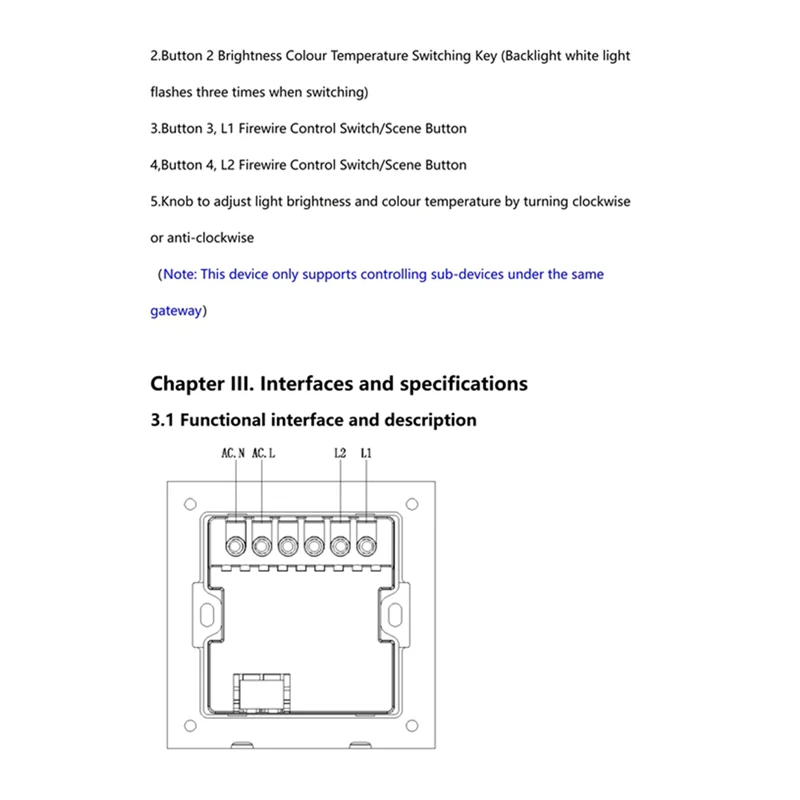 2.Button 2 Brightness Colour Temperature Switching Key (Backlight white light flashes three times when switching)

3.Button 3, L1 Firewire Control Switch/Scene Button

4,Button 4, L2 Firewire Control Switch/Scene Button

5.Knob to adjust light brightness and colour temperature by turning clockwise or anti-clockwise

(Note: This device only supports controlling sub-devices under the same gateway)

Chapter III. Interfaces and specifications

3.1 Functional interface and description

AC.N AC.L L2 L1