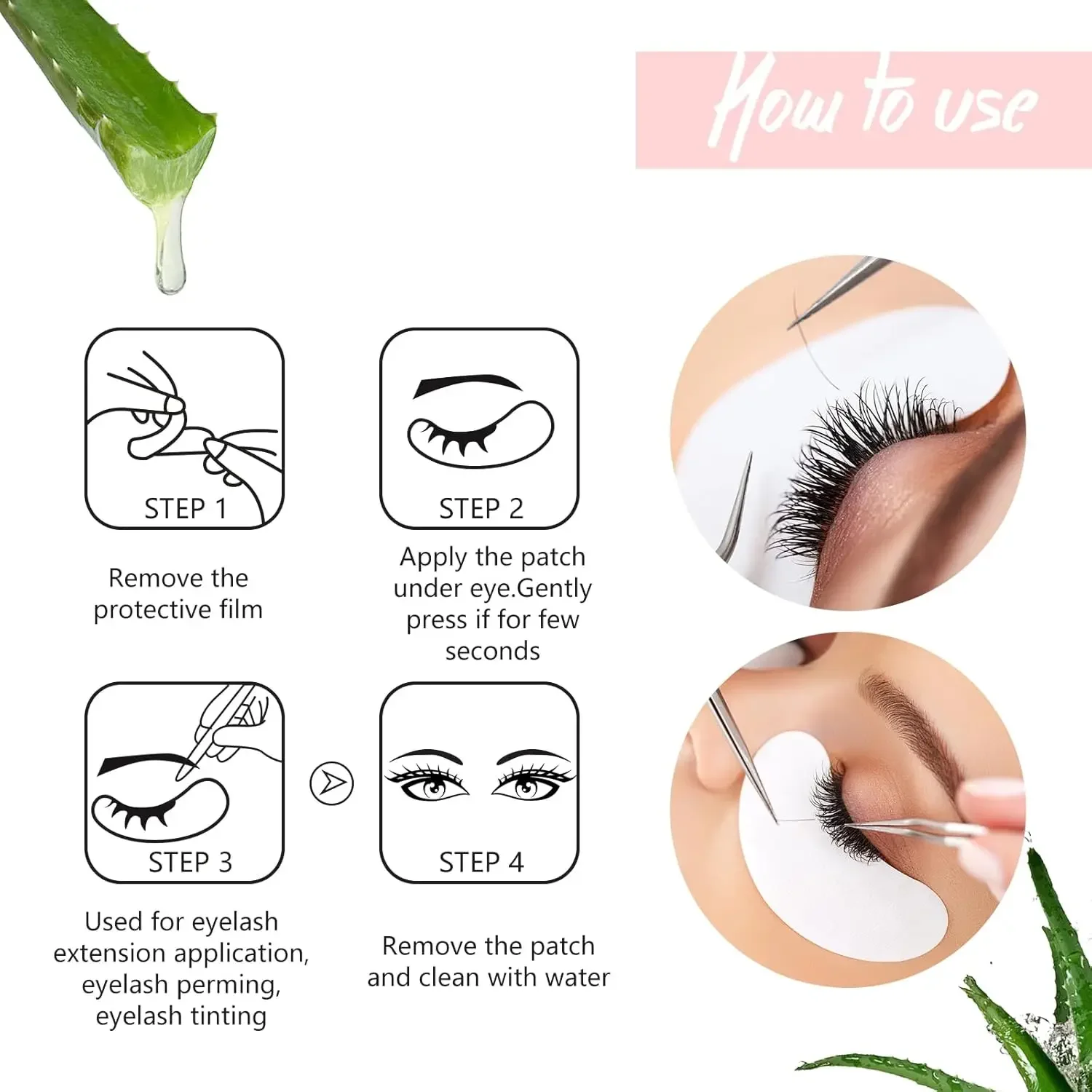 How to use

STEP 1

Remove the protective film

STEP 2

Apply the patch under eye.Gently press if for few seconds

STEP 3

Used for eyelash extension application, eyelash perming, eyelash tinting

STEP 4

Remove the patch and clean with water