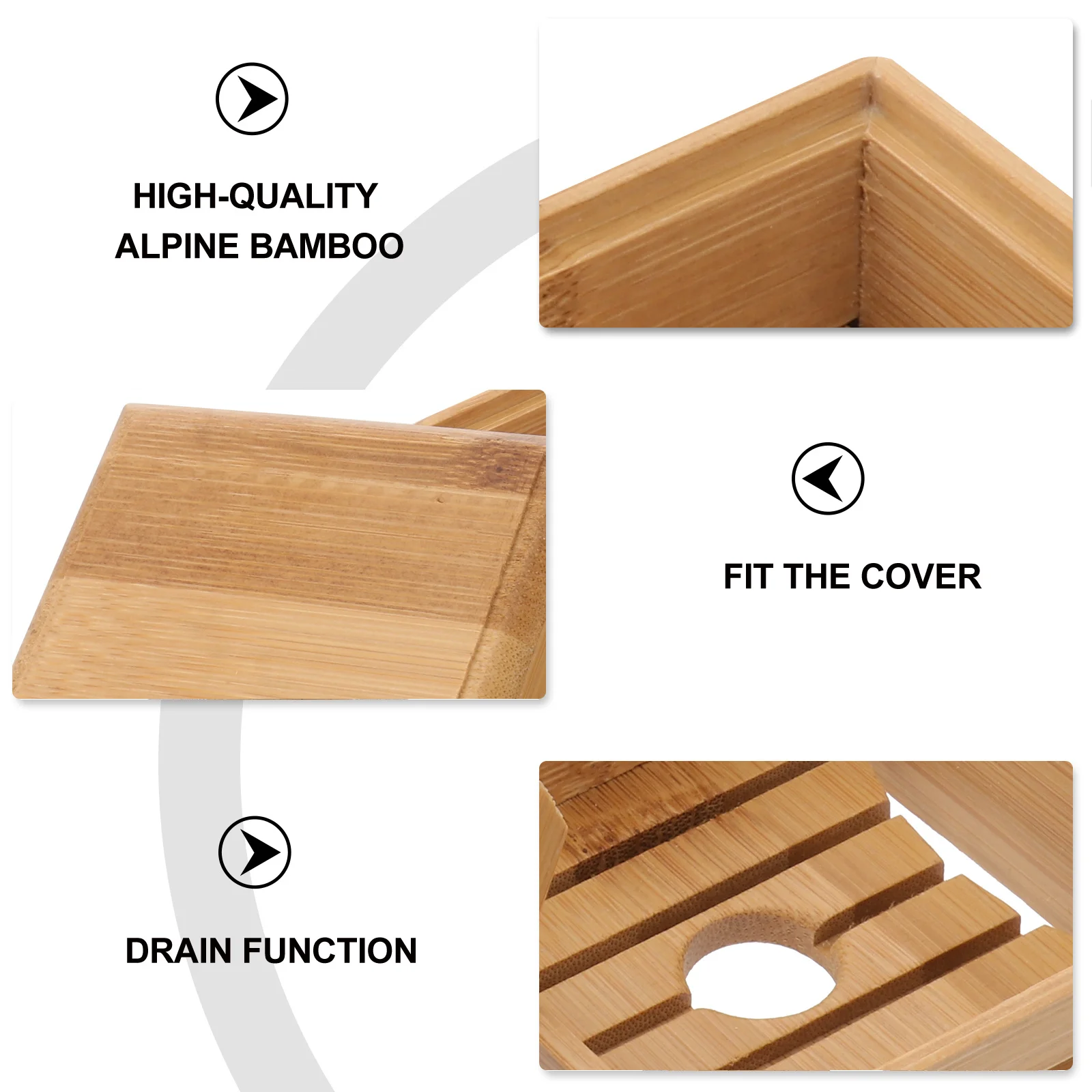 HIGH-QUALITY ALPINE BAMBOO

FIT THE COVER

DRAIN FUNCTION