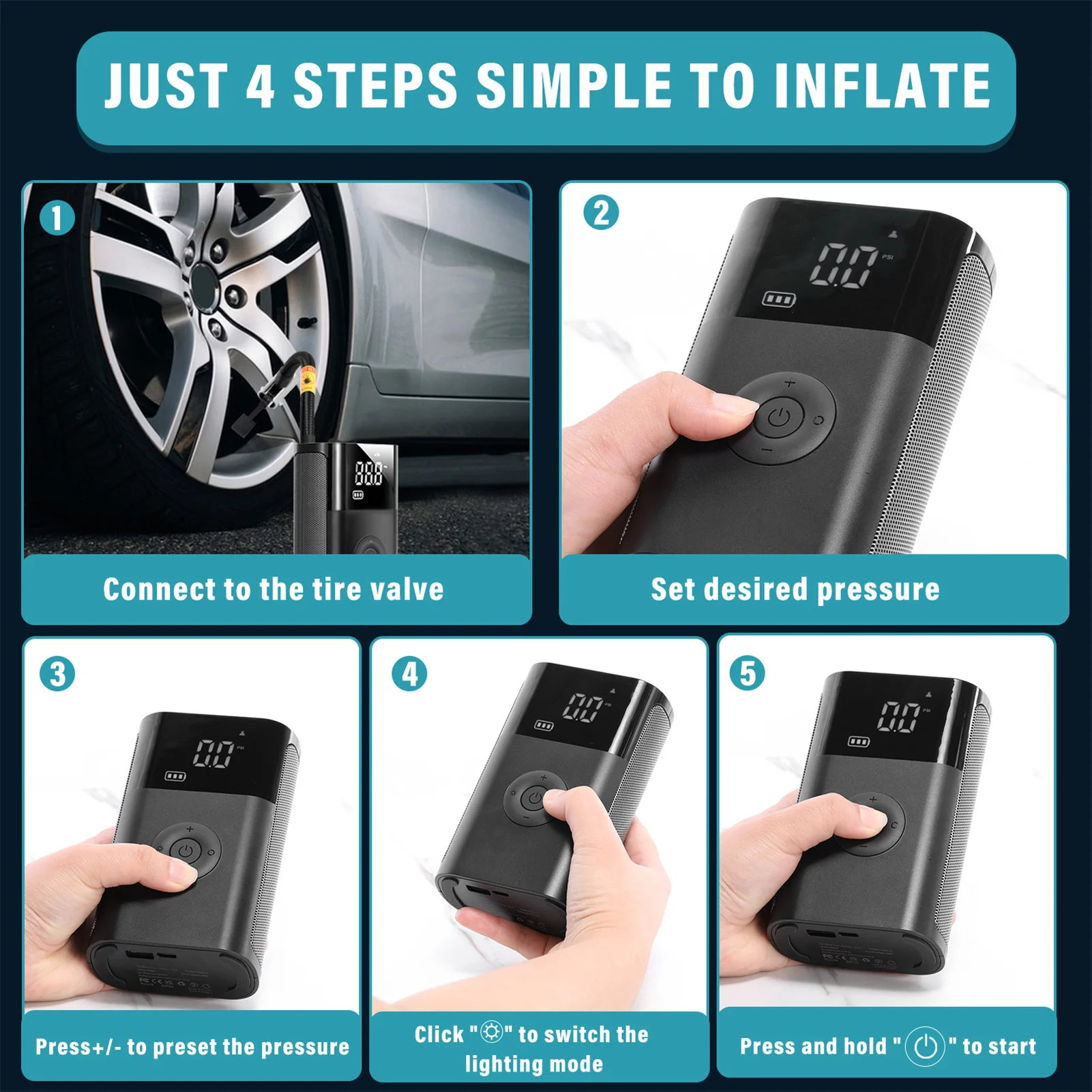 JUST 4 STEPS SIMPLE TO INFLATE

1

888

Connect to the tire valve

2

0.0 PSI

Set desired pressure

3

0.0 PSI

Press+/- to preset the pressure

4

0.0 PSI

Click "☼" to switch the lighting mode

5

0.0 PSI

Press and hold "⏻" to start