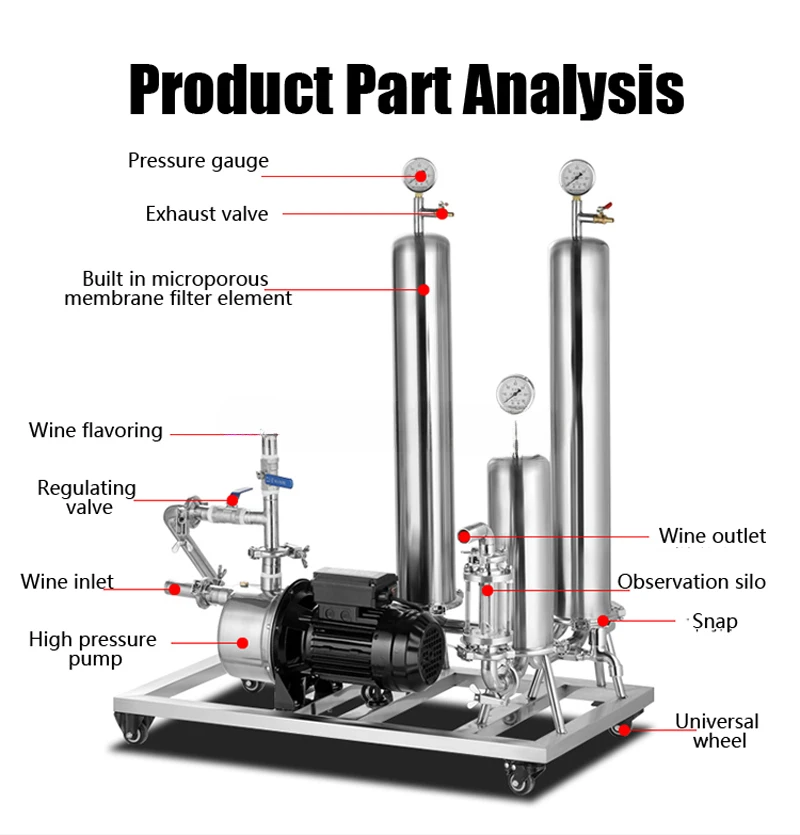 Product Part Analysis

Pressure gauge

Exhaust valve

Built in microporous membrane filter element

Wine flavoring

Regulating valve

Wine inlet

High pressure pump

Wine outlet

Observation silo

Snap

Universal wheel