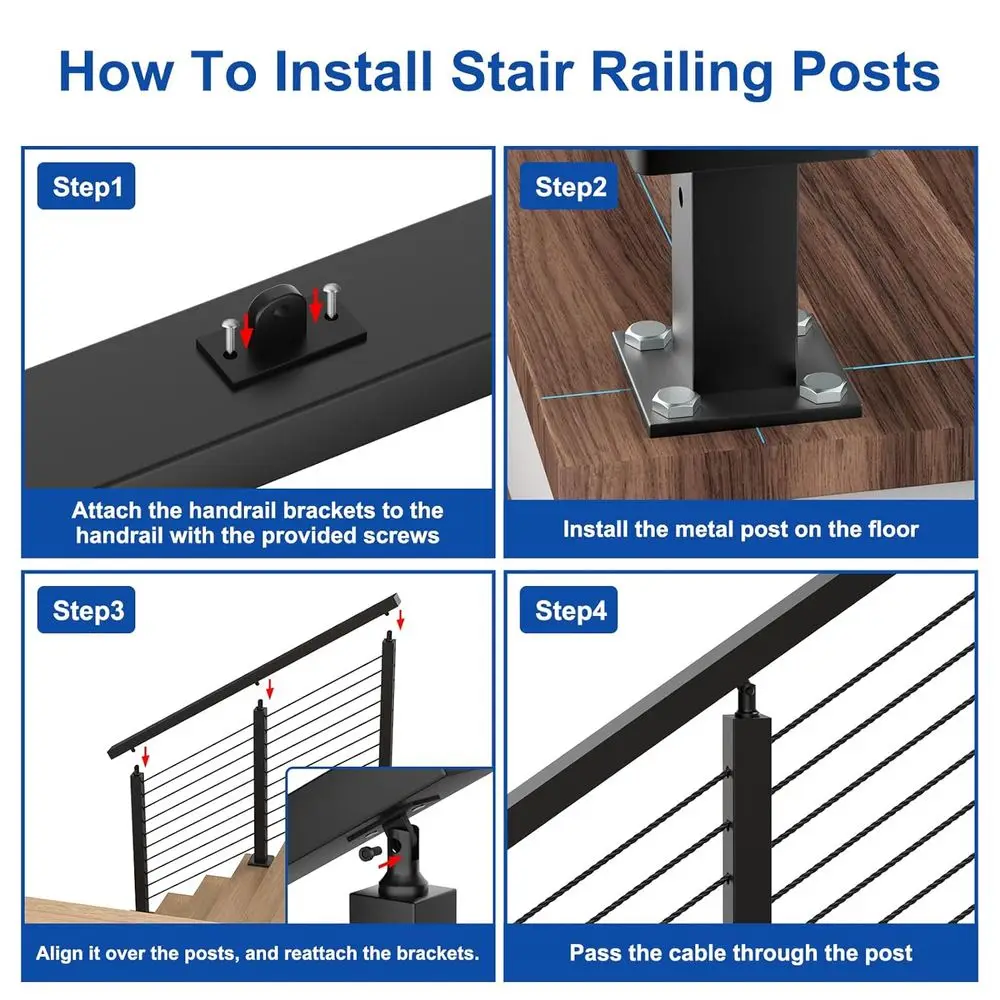 How To Install Stair Railing Posts

Step1

Attach the handrail brackets to the handrail with the provided screws

Step2

Install the metal post on the floor

Step3

Align it over the posts, and reattach the brackets.

Step4

Pass the cable through the post