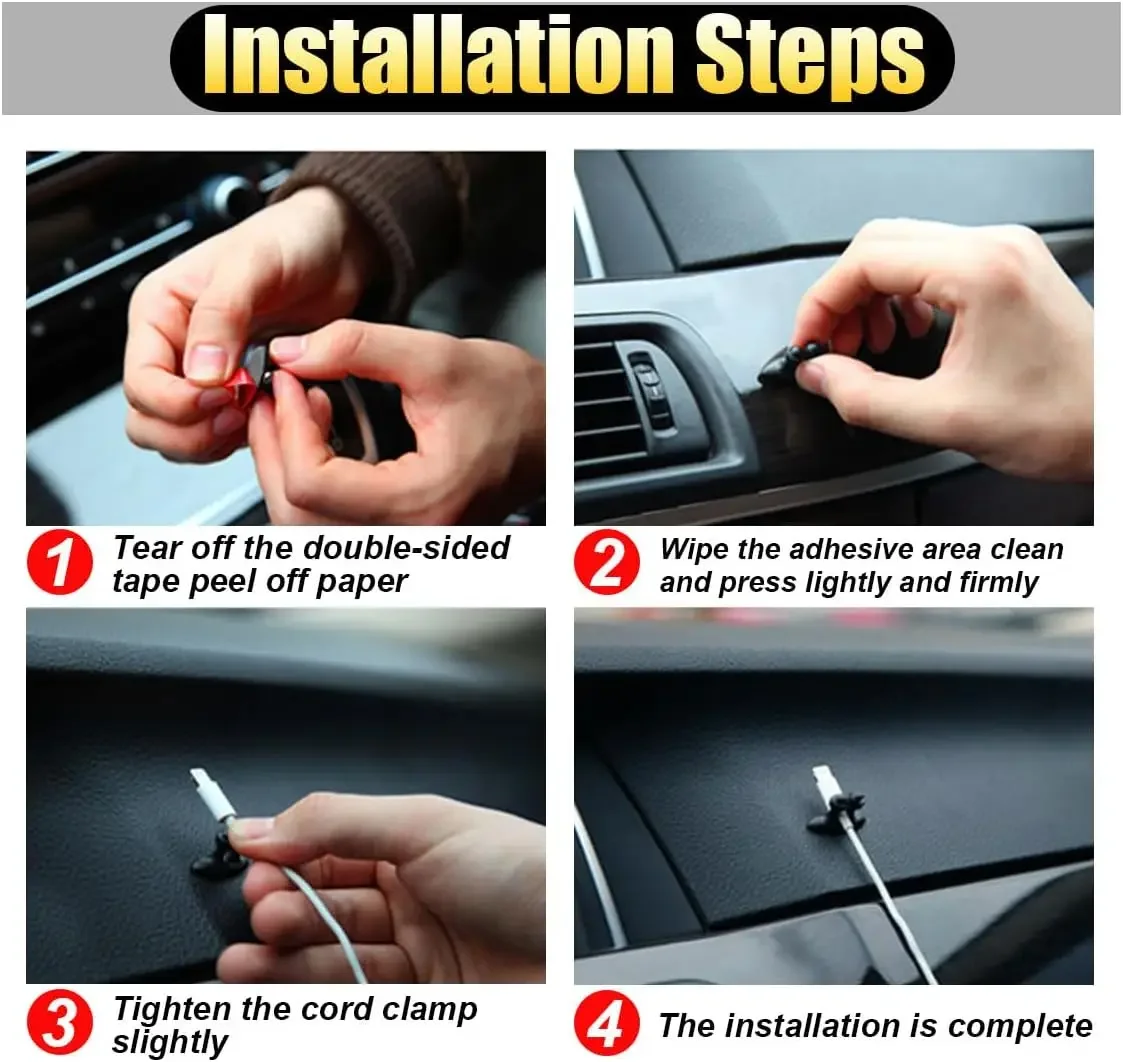 Installation Steps

1 Tear off the double-sided tape peel off paper

2 Wipe the adhesive area clean and press lightly and firmly

3 Tighten the cord clamp slightly

4 The installation is complete