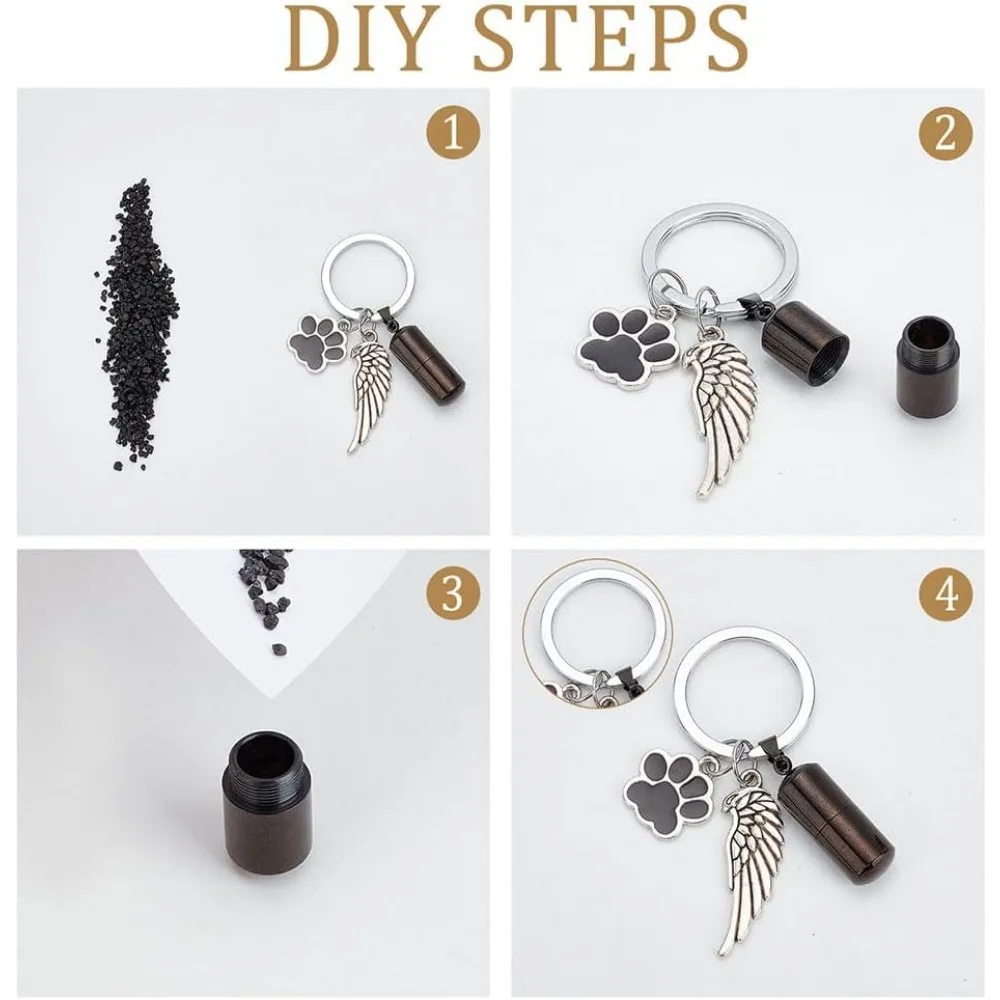 DIY STEPS

1

2

3

4