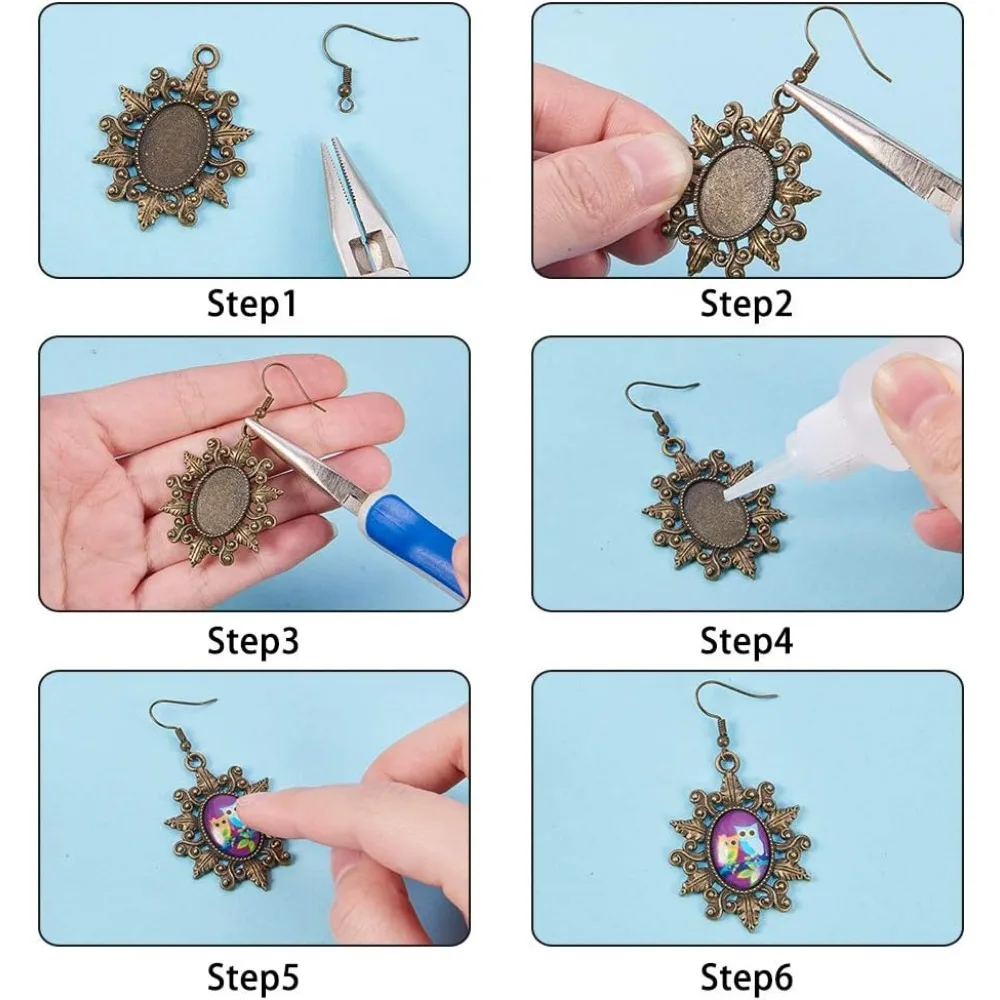 Step1

Step2

Step3

Step4

Step5

Step6