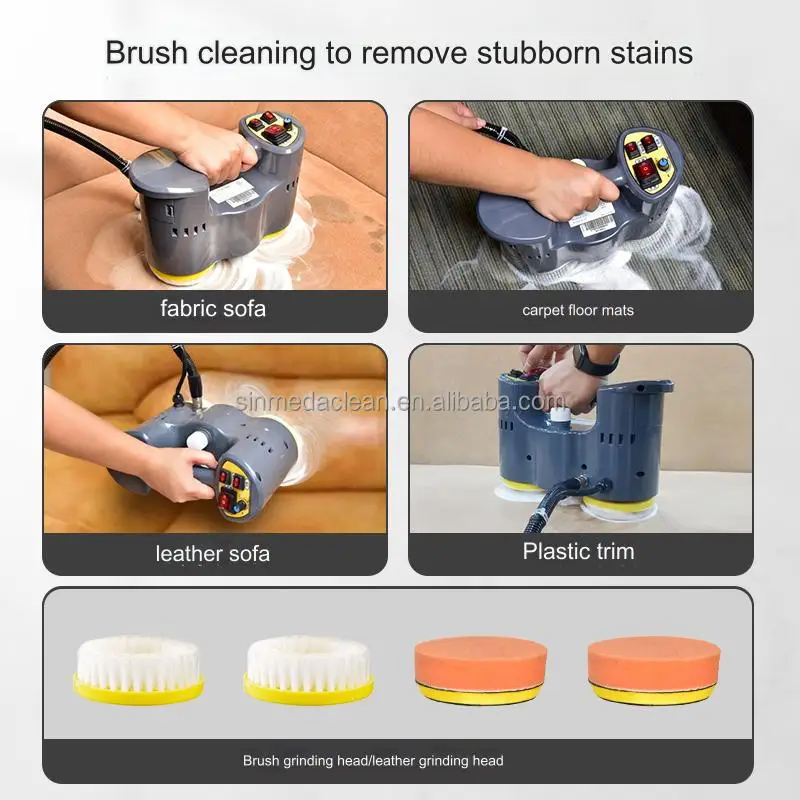 Brush cleaning to remove stubborn stains

fabric sofa

carpet floor mats

sinmedaclean.en.alibaba.com

leather sofa

Plastic trim

Brush grinding head/leather grinding head