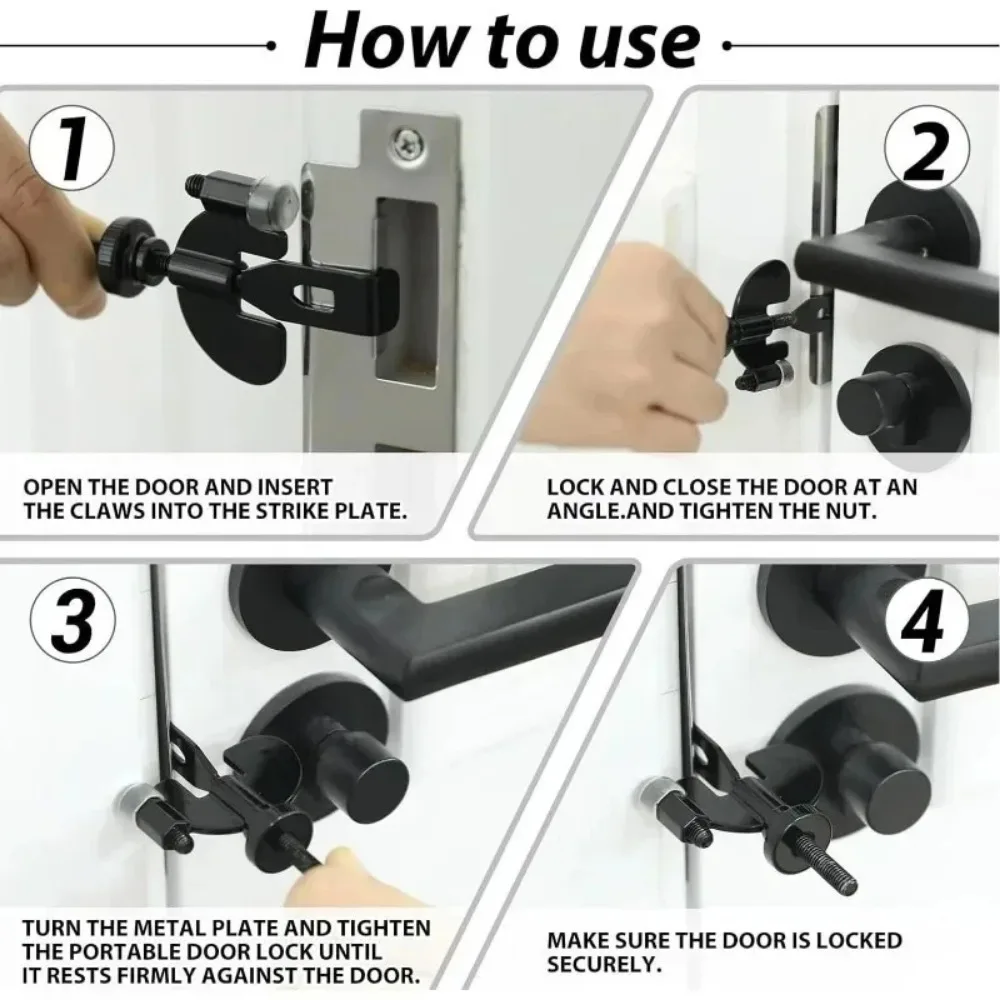 How to use

1

OPEN THE DOOR AND INSERT THE CLAWS INTO THE STRIKE PLATE.

2

LOCK AND CLOSE THE DOOR AT AN ANGLE.AND TIGHTEN THE NUT.

3

TURN THE METAL PLATE AND TIGHTEN THE PORTABLE DOOR LOCK UNTIL IT RESTS FIRMLY AGAINST THE DOOR.

4

MAKE SURE THE DOOR IS LOCKED SECURELY.