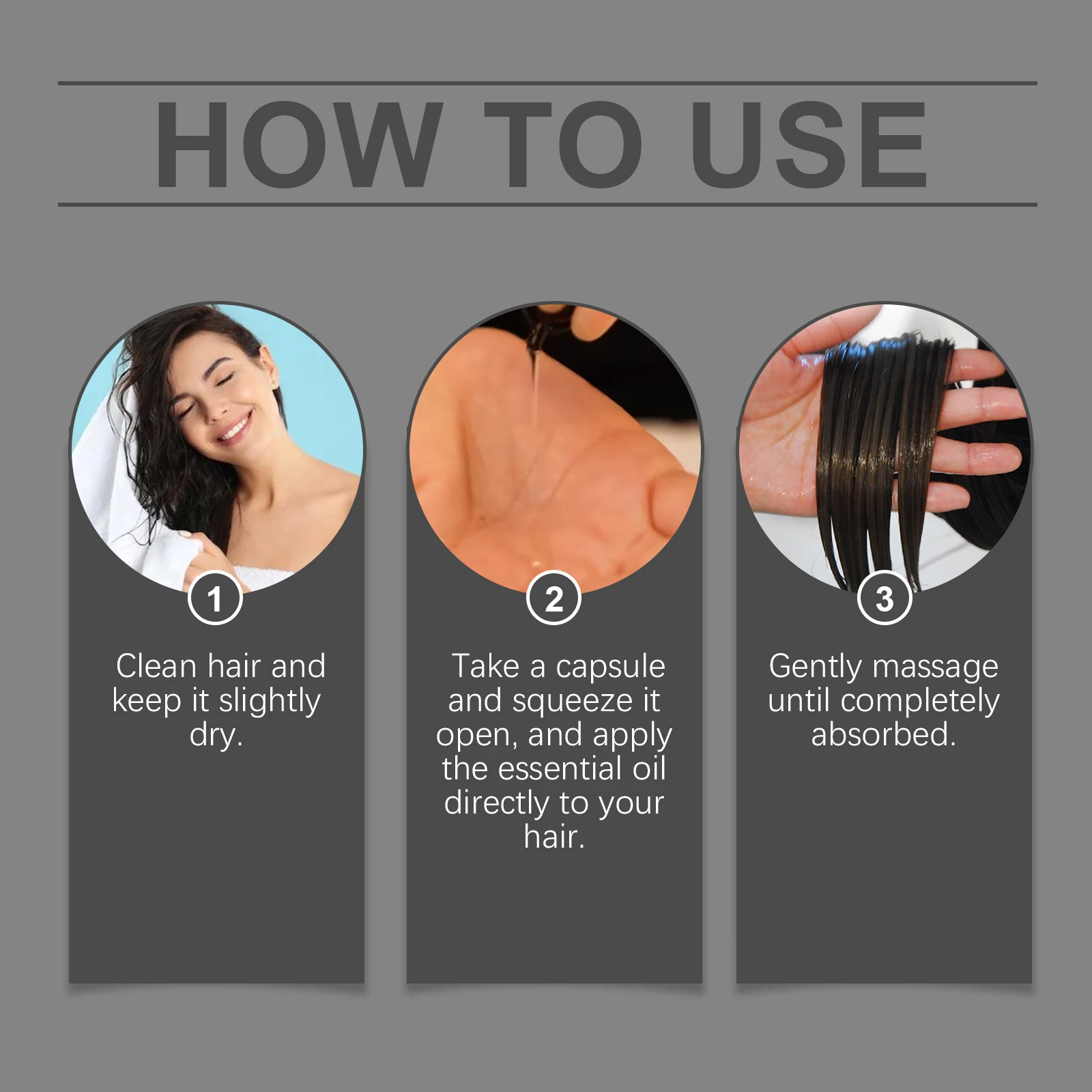 HOW TO USE

1

Clean hair and keep it slightly dry.

2

Take a capsule and squeeze it open, and apply the essential oil directly to your hair.

3

Gently massage until completely absorbed.