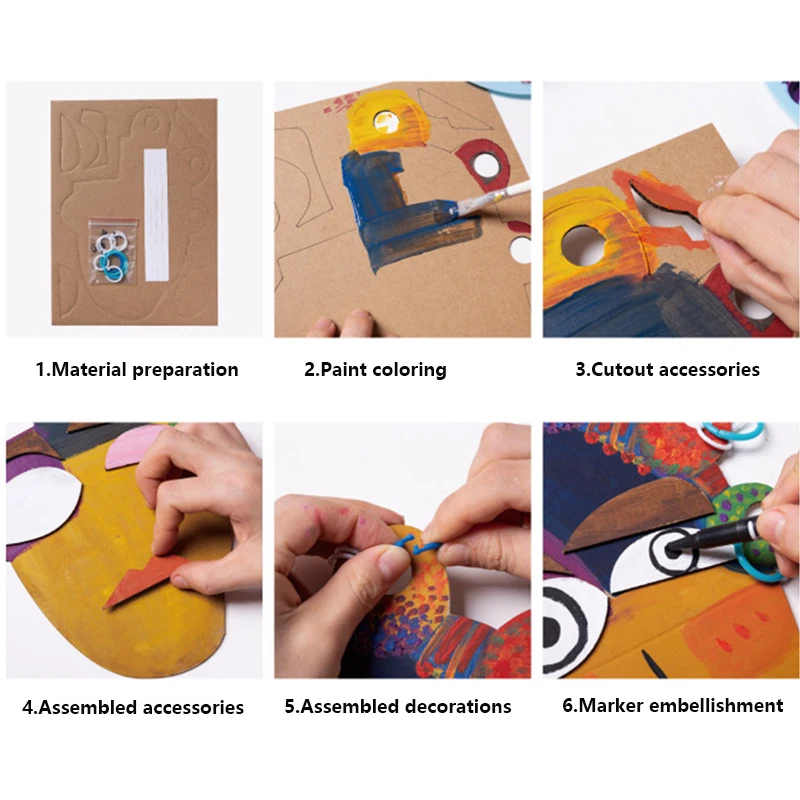 1.Material preparation

2.Paint coloring

3.Cutout accessories

4.Assembled accessories

5.Assembled decorations

6.Marker embellishment