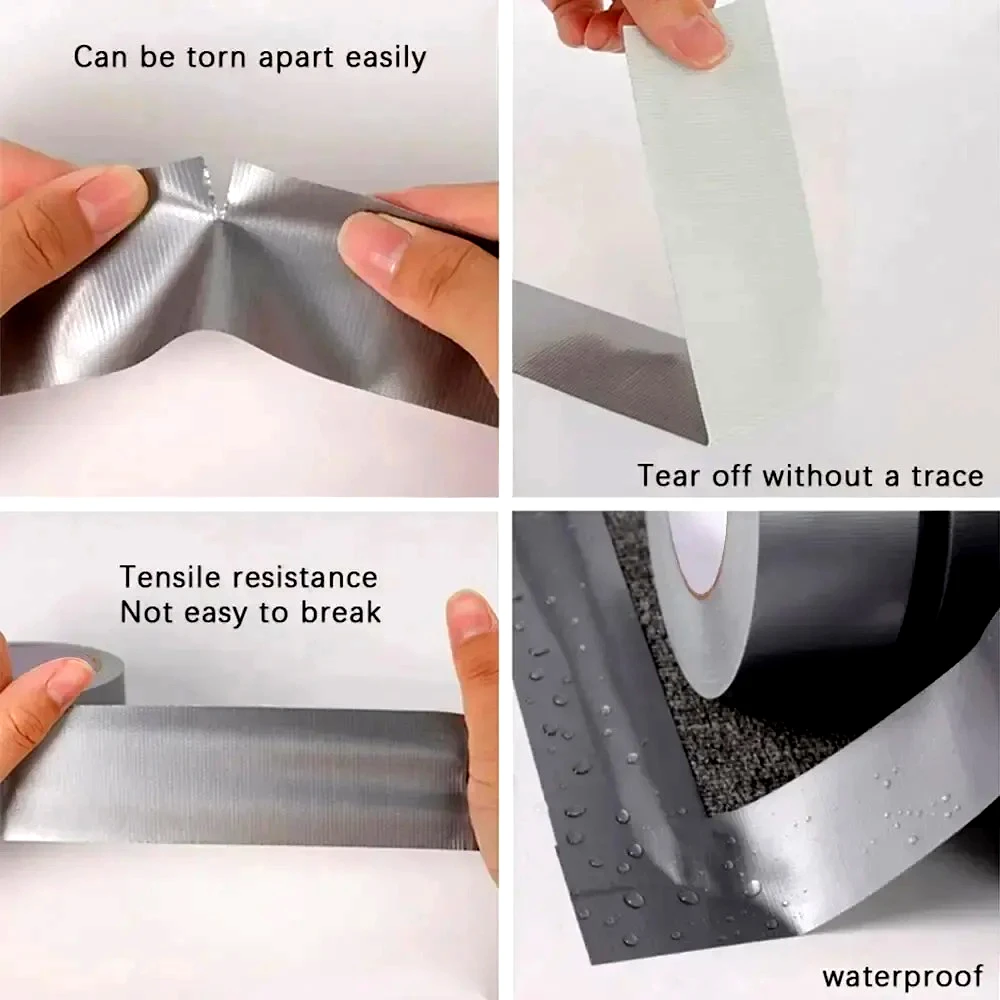 Can be torn apart easily

Tear off without a trace

Tensile resistance
Not easy to break

waterproof