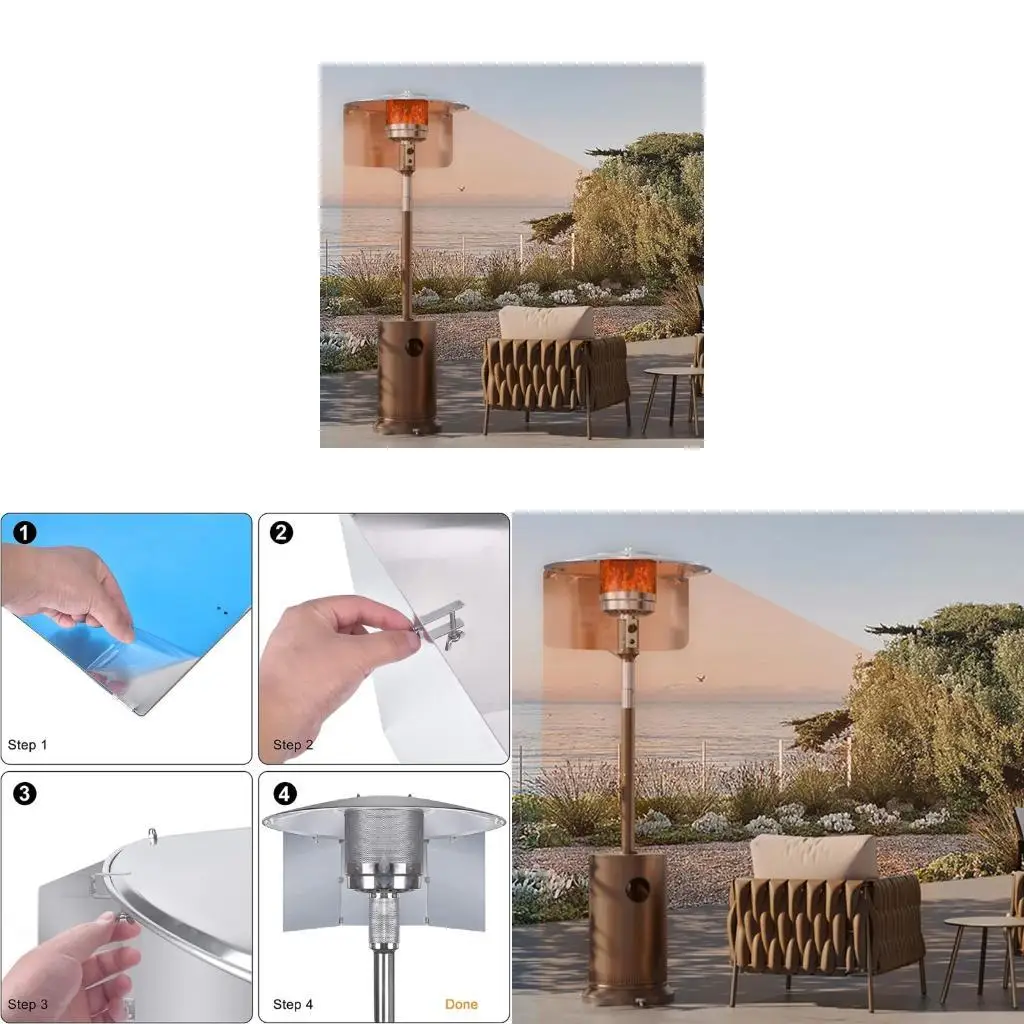 1

Step 1

2

Step 2

3

Step 3

4

Step 4

Done