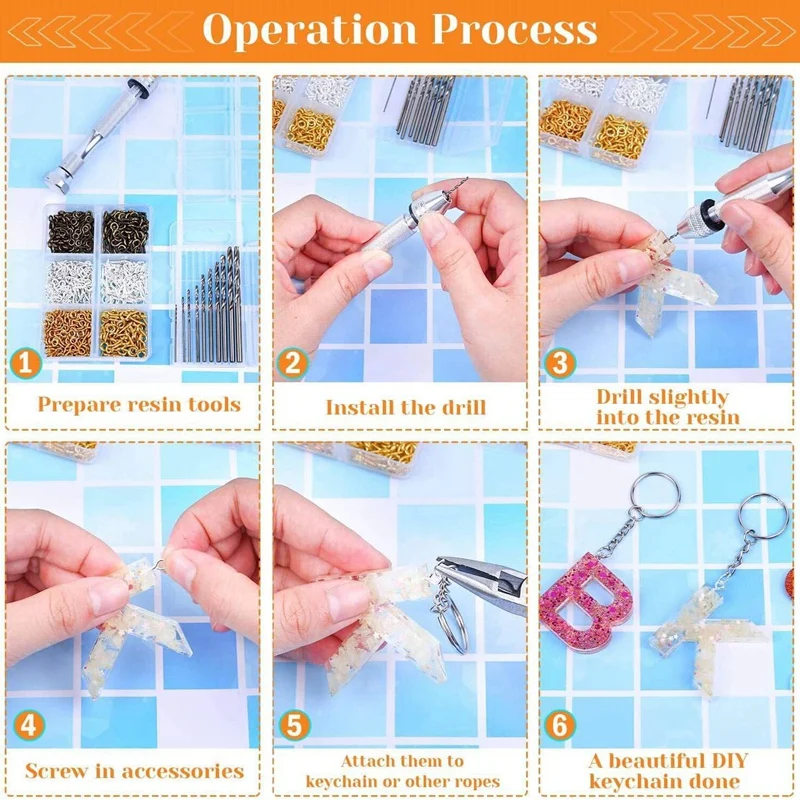 Operation Process

1
Prepare resin tools

2
Install the drill

3
Drill slightly into the resin

4
Screw in accessories

5
Attach them to keychain or other ropes

6
A beautiful DIY keychain done