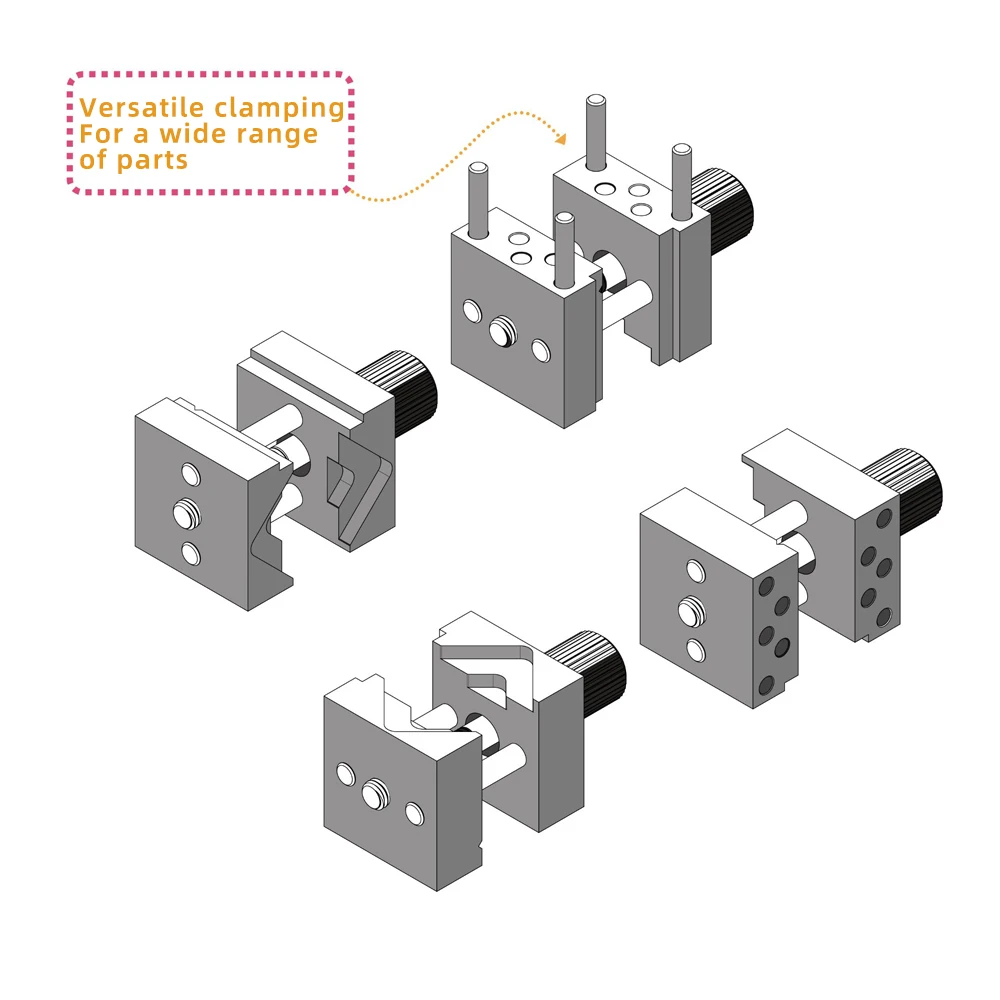 Versatile clamping
For a wide range
of parts