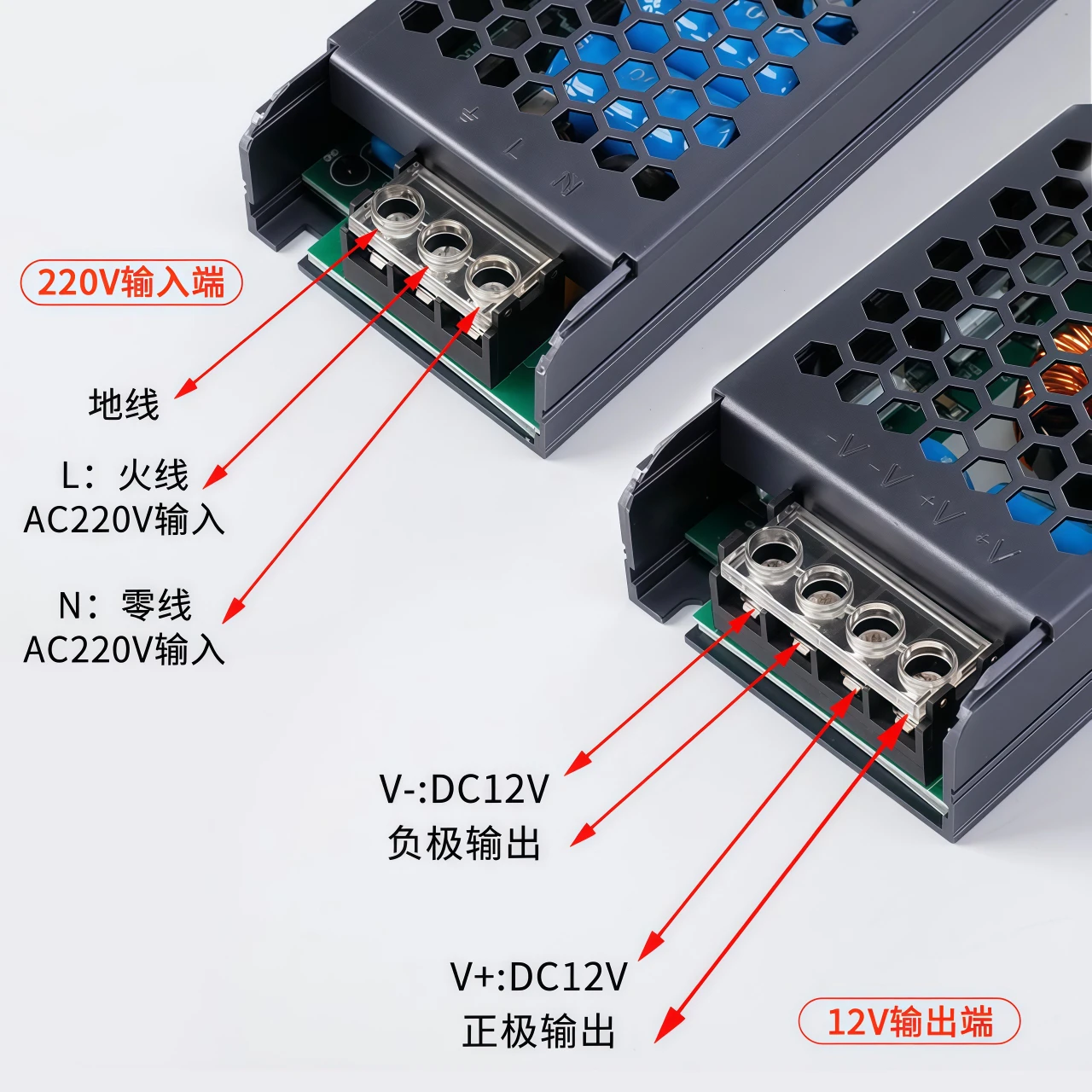 ⏚ L N

220V输入端

地线

L：火线
AC220V输入

N：零线
AC220V输入

-V -V +V +V

V-:DC12V
负极输出

V+:DC12V
正极输出

12V输出端