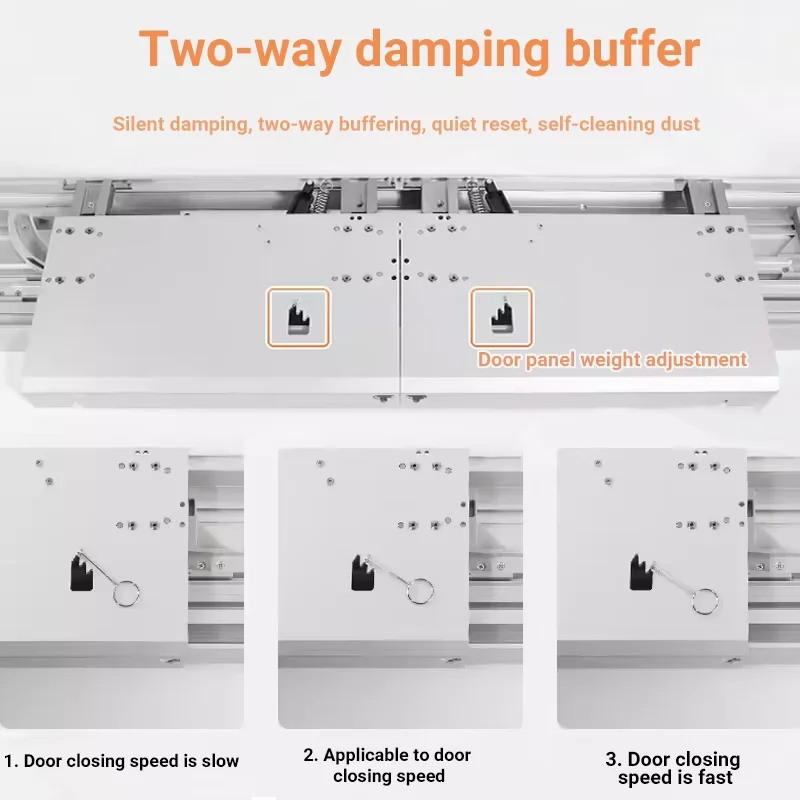 Two-way damping buffer

Silent damping, two-way buffering, quiet reset, self-cleaning dust

Door panel weight adjustment

1. Door closing speed is slow

2. Applicable to door closing speed

3. Door closing speed is fast