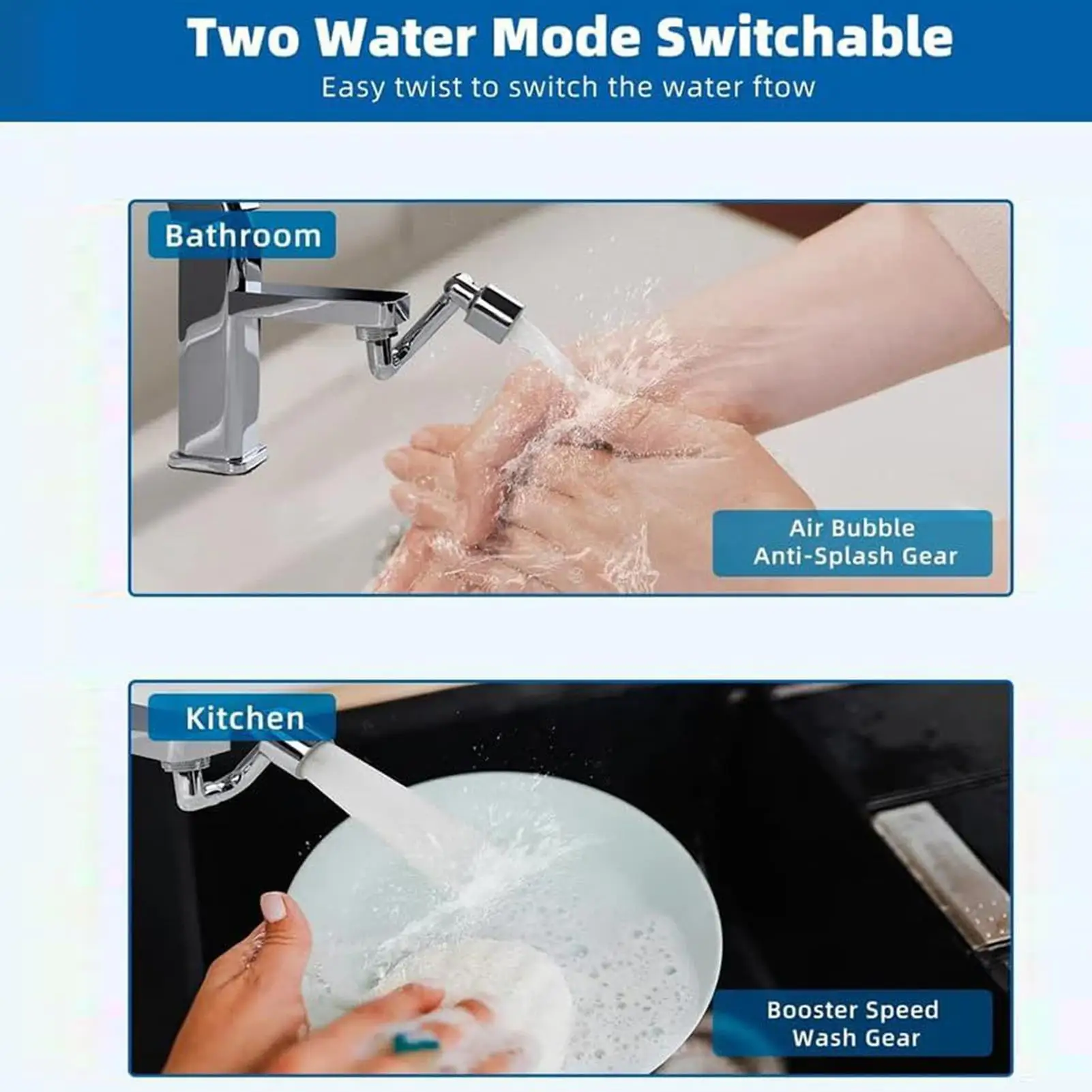 Two Water Mode Switchable
Easy twist to switch the water ftow

Bathroom

Air Bubble
Anti-Splash Gear

Kitchen

Booster Speed
Wash Gear