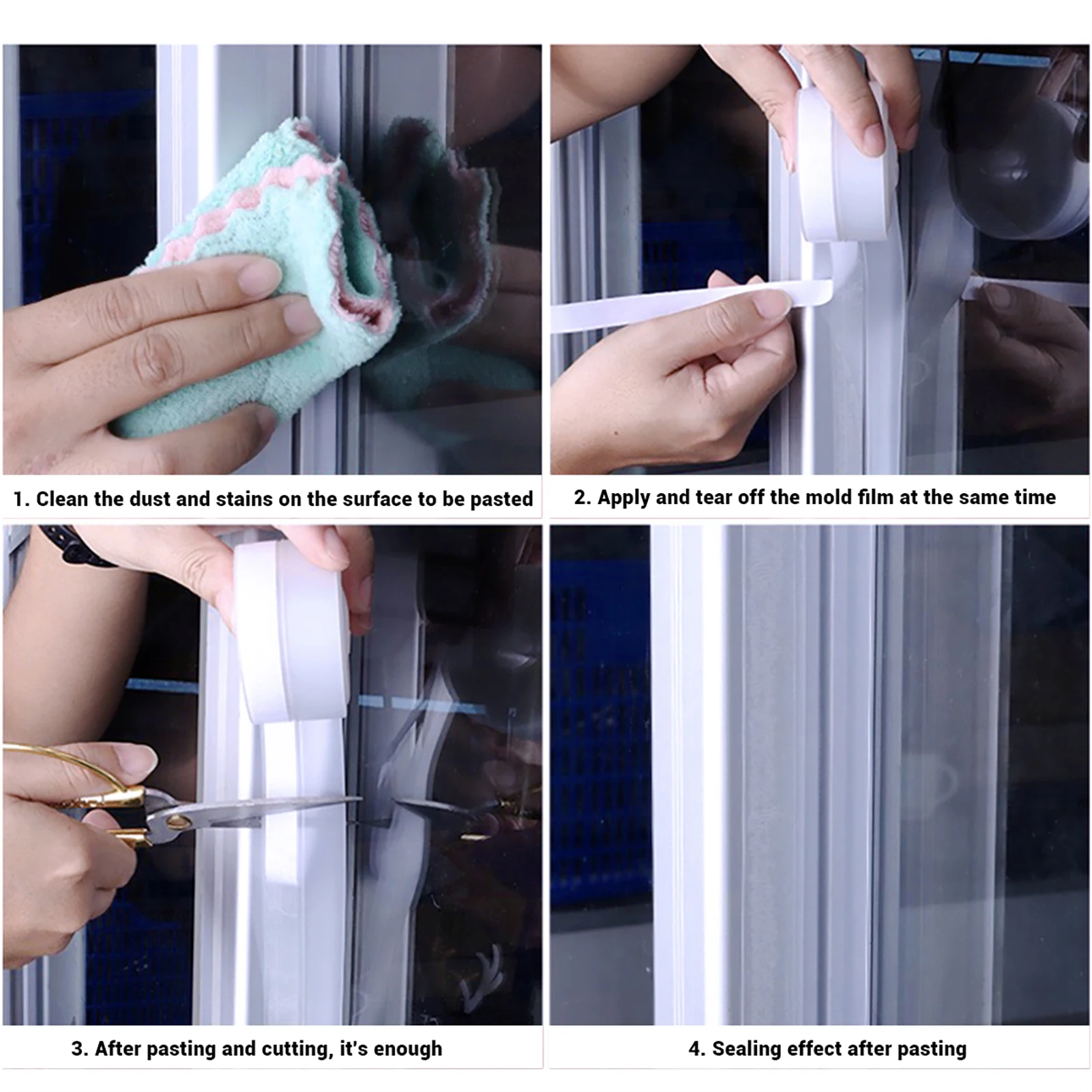 1. Clean the dust and stains on the surface to be pasted

2. Apply and tear off the mold film at the same time

3. After pasting and cutting, it's enough

4. Sealing effect after pasting