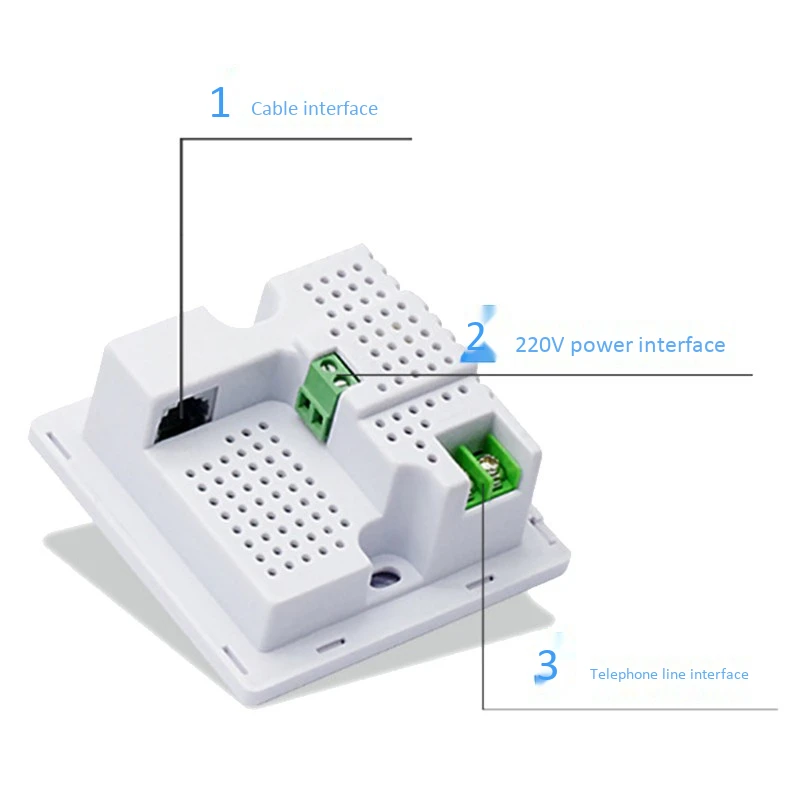 1 Cable interface

2 220V power interface

3 Telephone line interface