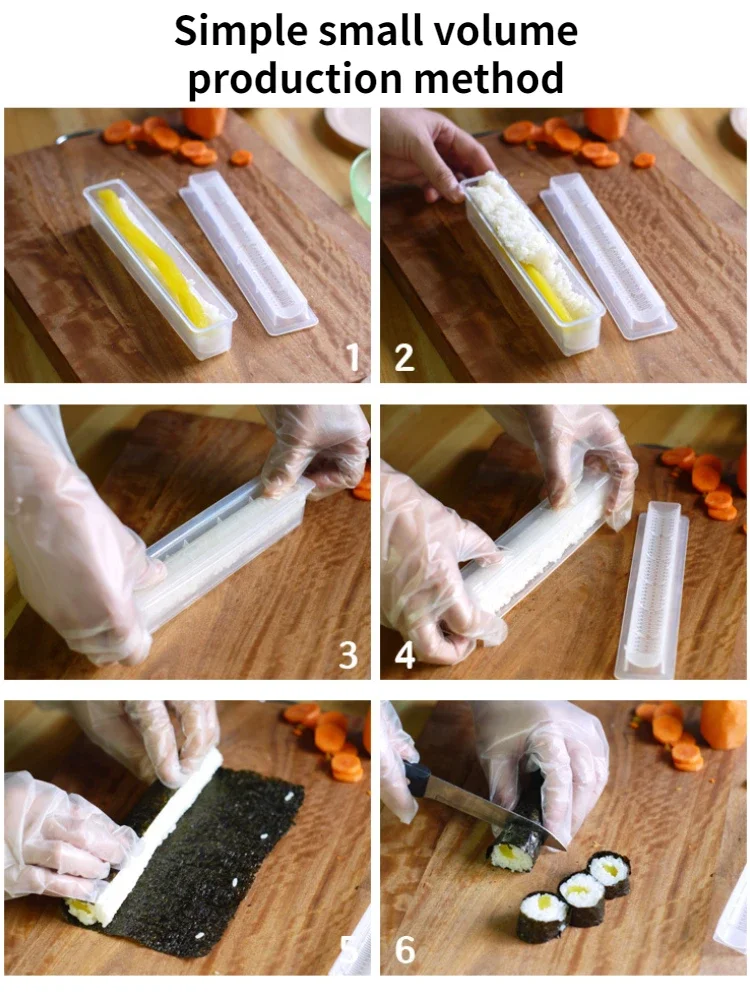 Simple small volume production method

1

2

3

4

5

6