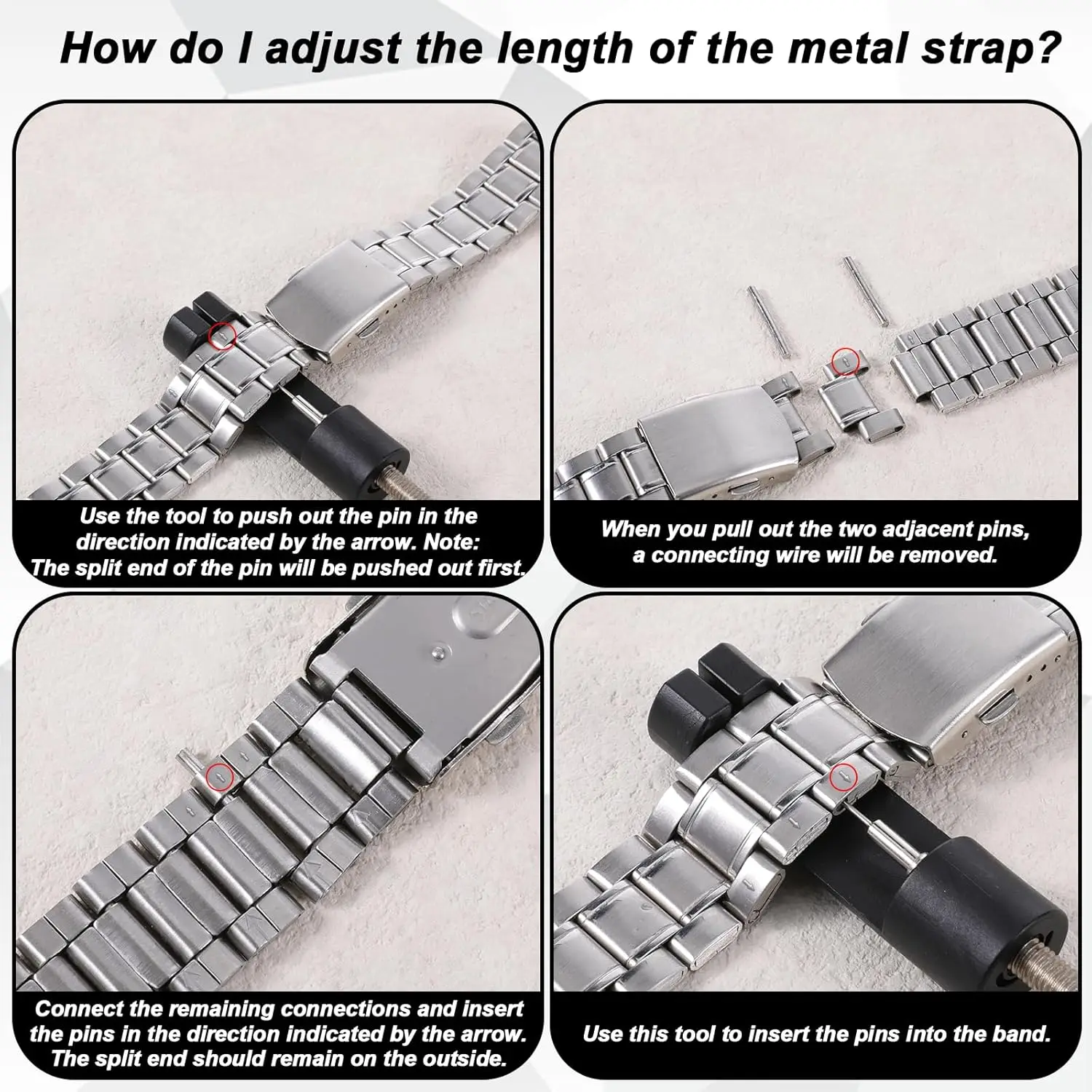 How do I adjust the length of the metal strap?

Use the tool to push out the pin in the direction indicated by the arrow. Note: The split end of the pin will be pushed out first.

When you pull out the two adjacent pins, a connecting wire will be removed.

Connect the remaining connections and insert the pins in the direction indicated by the arrow. The split end should remain on the outside.

Use this tool to insert the pins into the band.