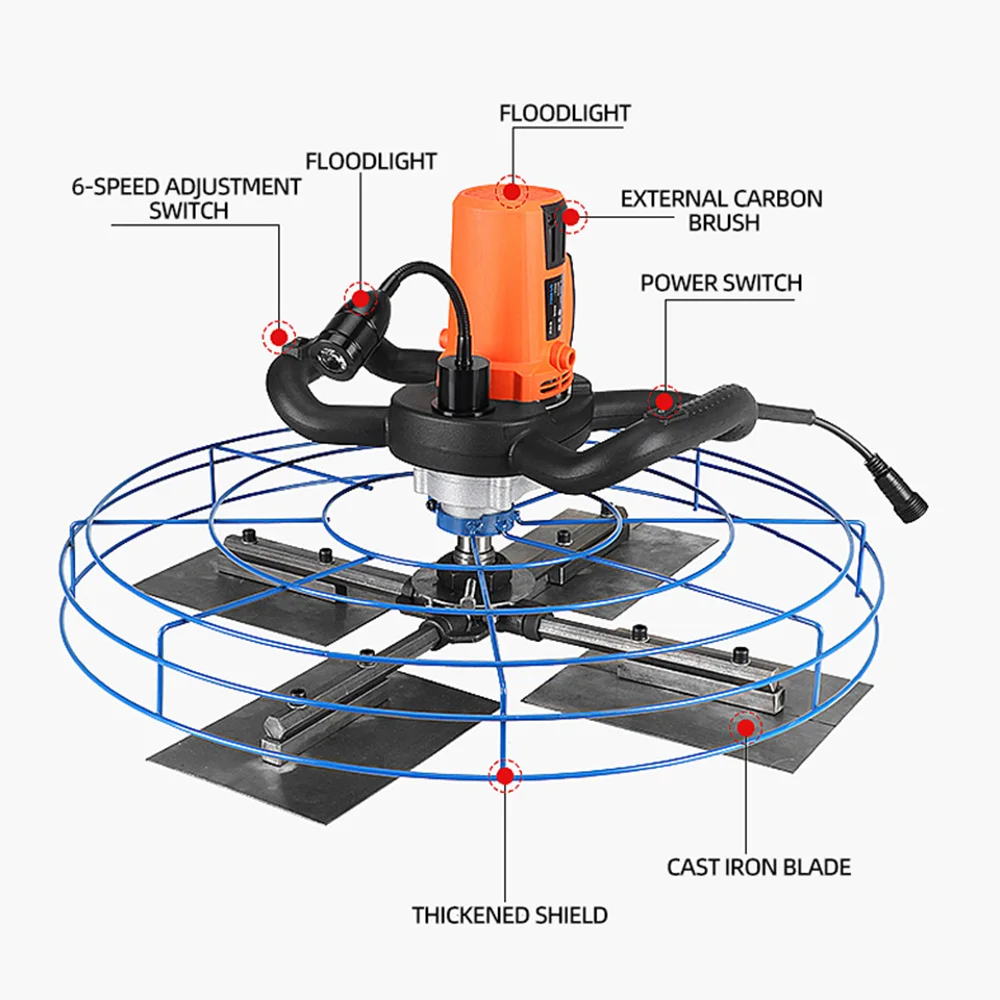 FLOODLIGHT

FLOODLIGHT

6-SPEED ADJUSTMENT SWITCH

EXTERNAL CARBON BRUSH

POWER SWITCH

CAST IRON BLADE

THICKENED SHIELD