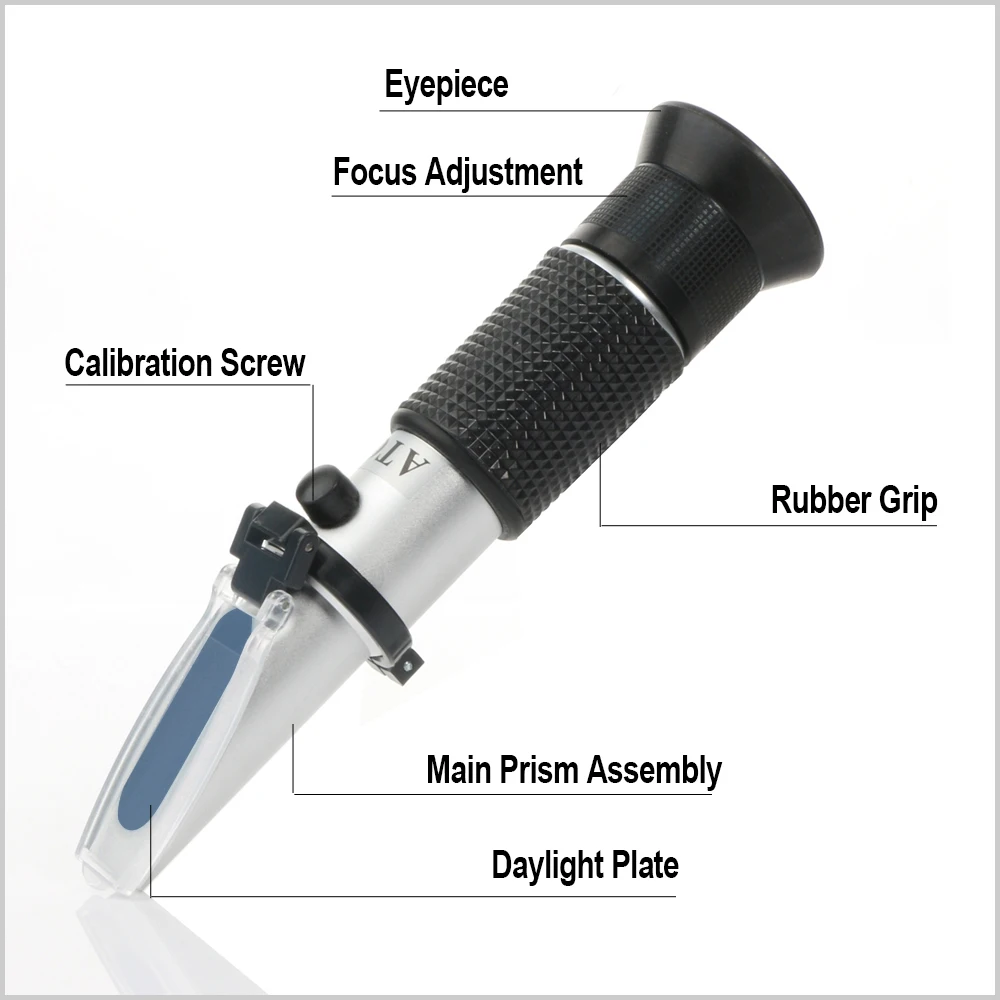 Eyepiece

Focus Adjustment

Calibration Screw

AT

Rubber Grip

Main Prism Assembly

Daylight Plate