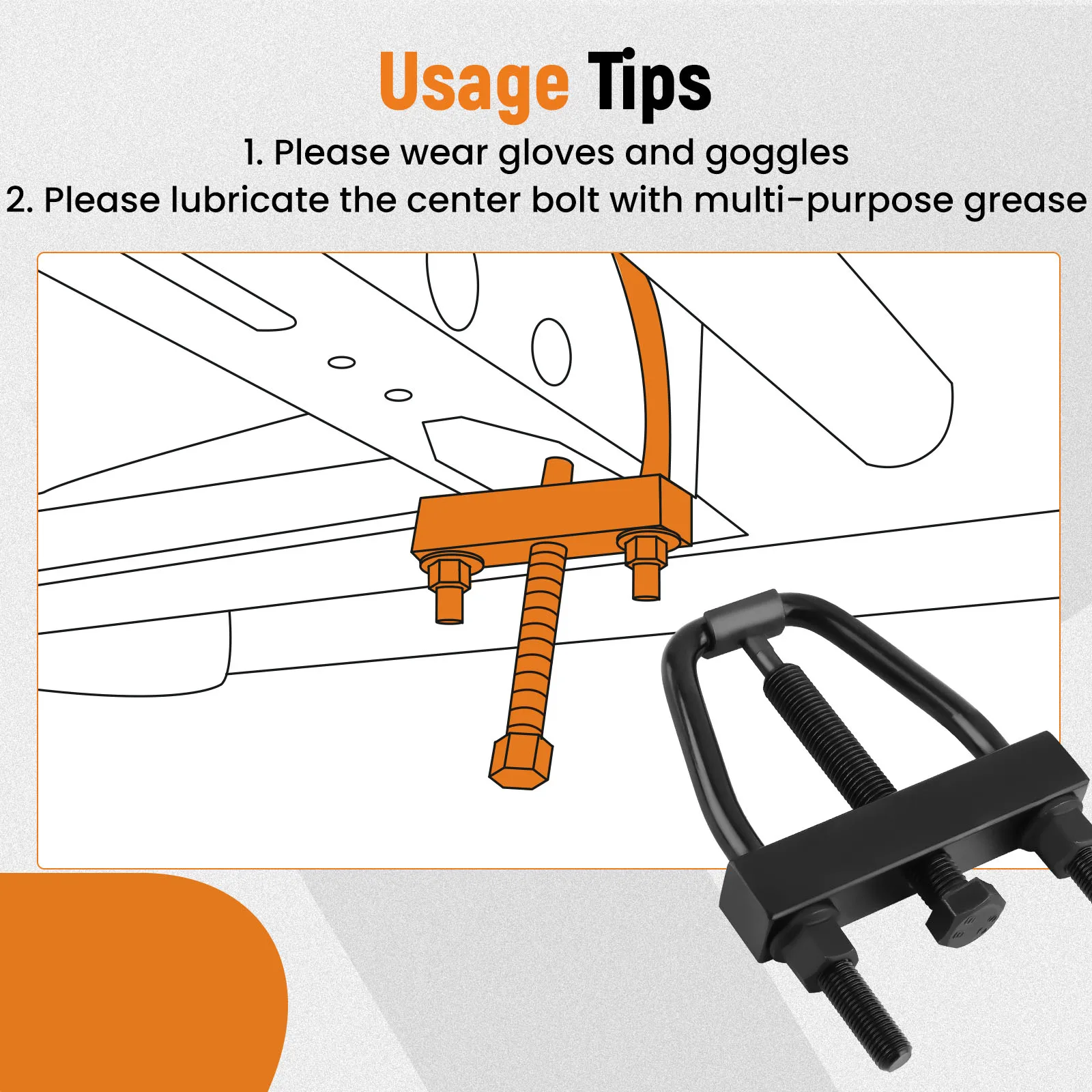 Usage Tips

1. Please wear gloves and goggles
2. Please lubricate the center bolt with multi-purpose grease