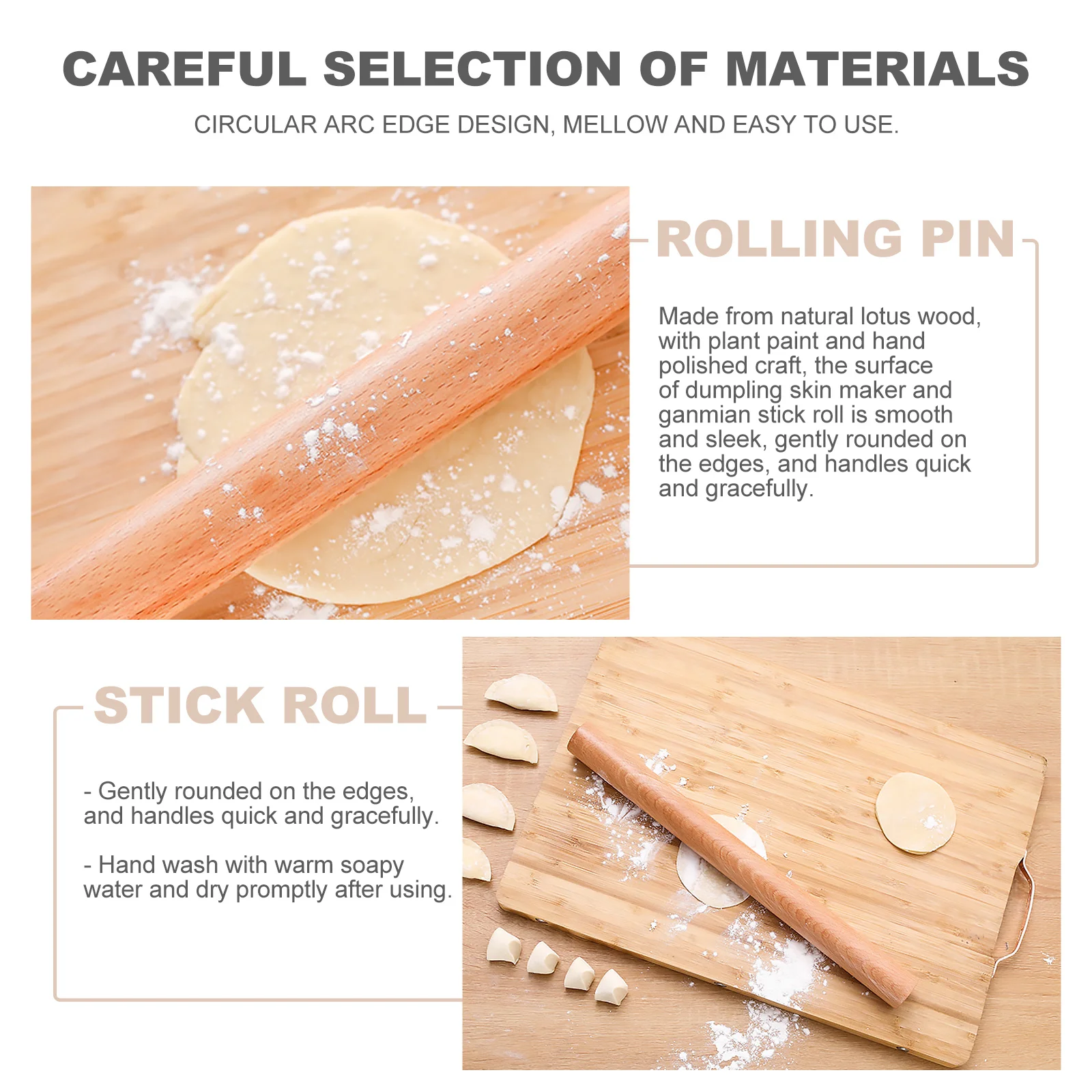 CAREFUL SELECTION OF MATERIALS

CIRCULAR ARC EDGE DESIGN, MELLOW AND EASY TO USE.

ROLLING PIN

Made from natural lotus wood, with plant paint and hand polished craft, the surface of dumpling skin maker and ganmian stick roll is smooth and sleek, gently rounded on the edges, and handles quick and gracefully.

STICK ROLL

- Gently rounded on the edges, and handles quick and gracefully.

- Hand wash with warm soapy water and dry promptly after using.