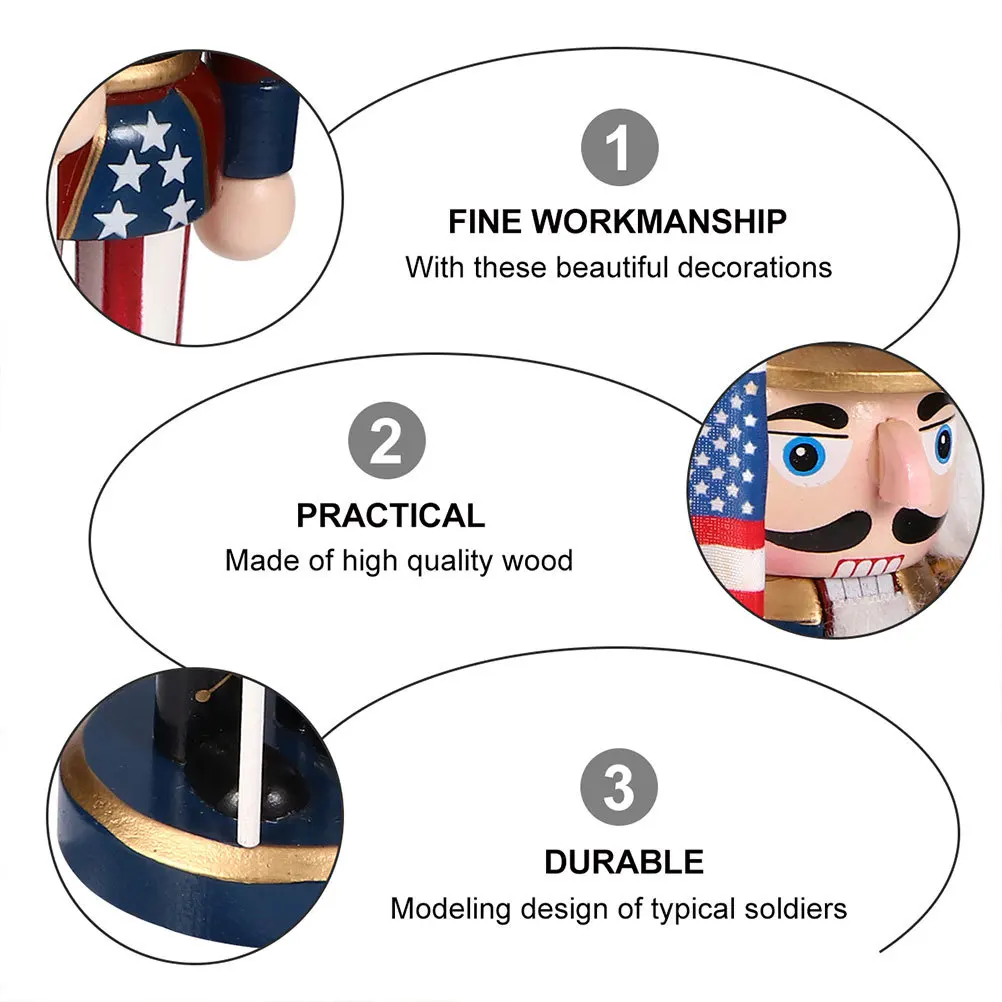 1
FINE WORKMANSHIP
With these beautiful decorations

2
PRACTICAL
Made of high quality wood

3
DURABLE
Modeling design of typical soldiers