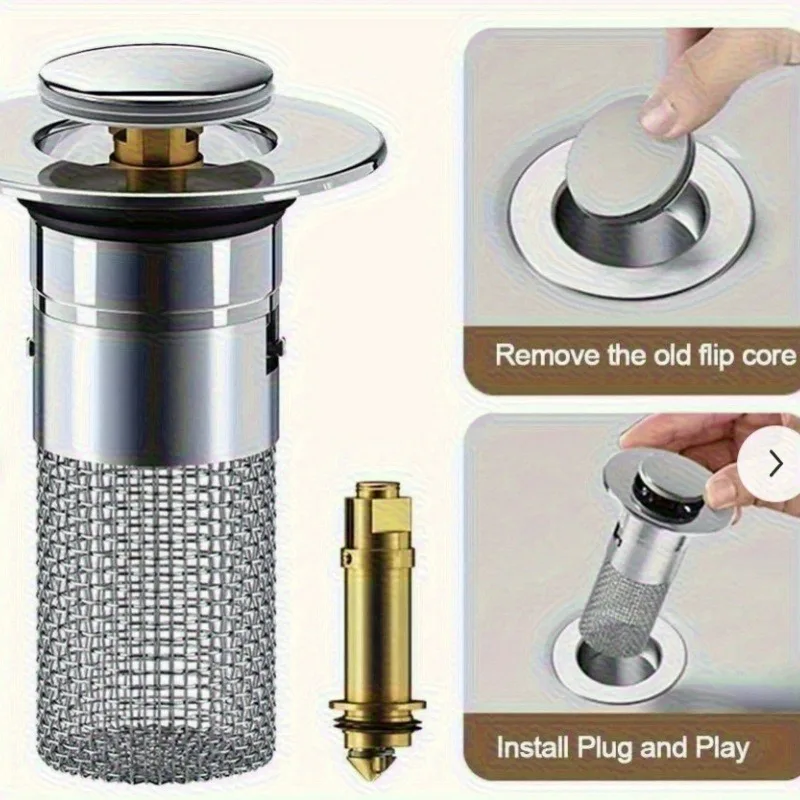 Remove the old flip core

Install Plug and Play