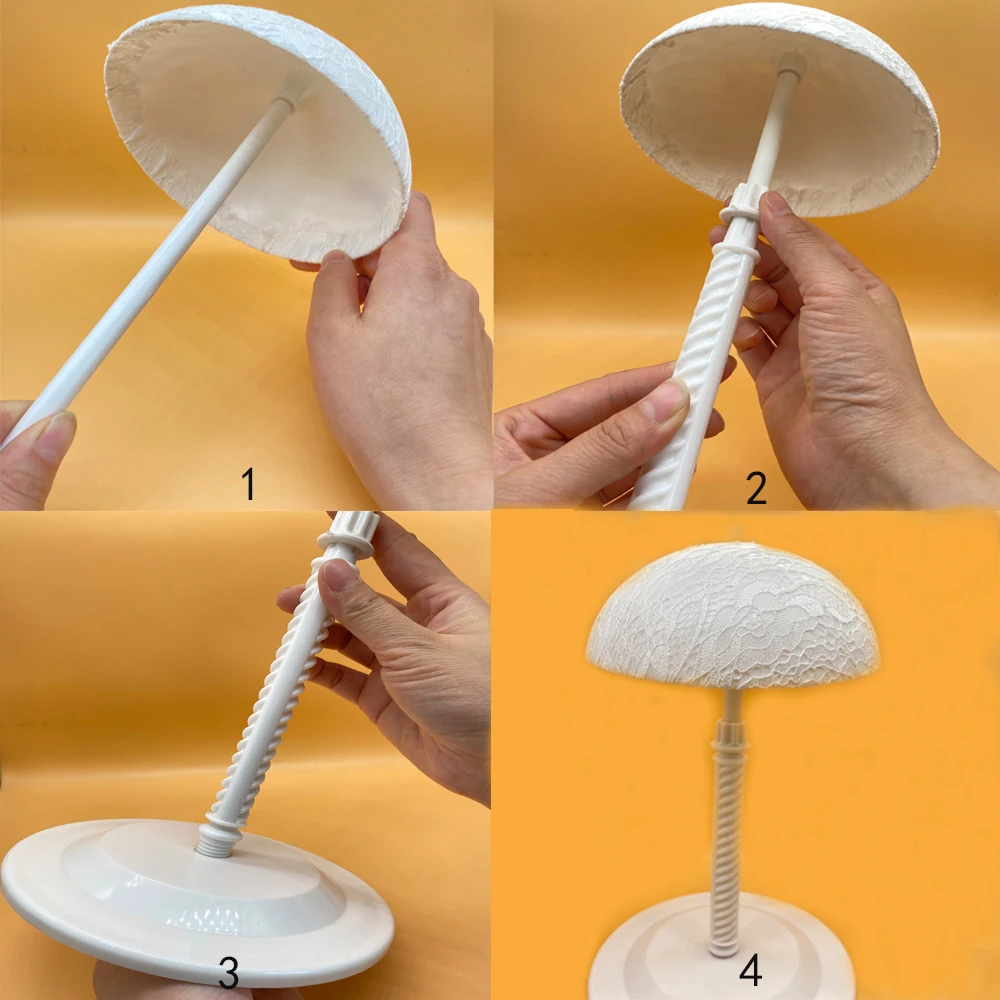 1

2

3

4