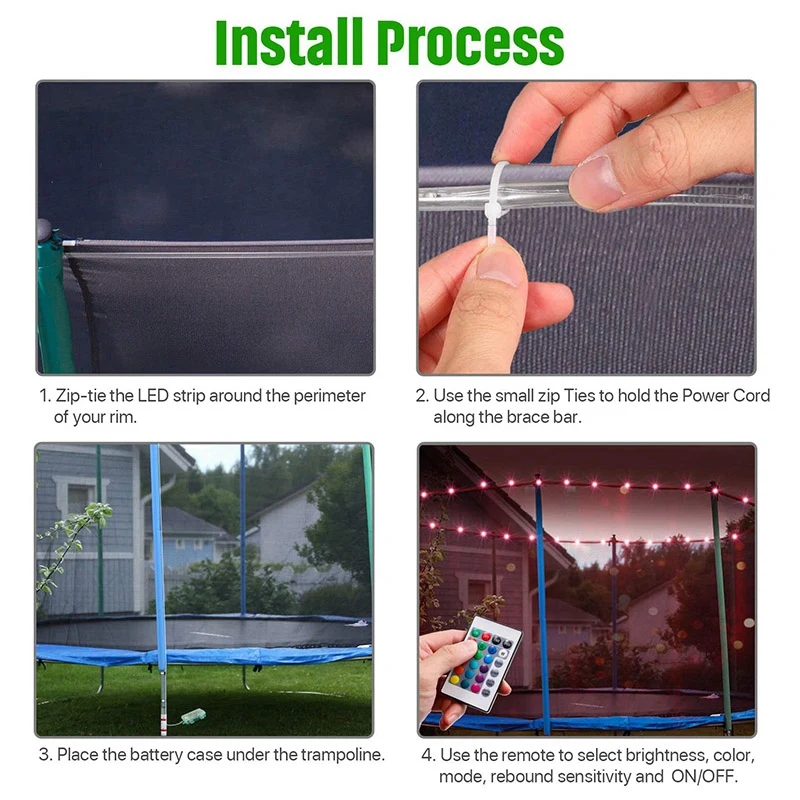 Install Process

1. Zip-tie the LED strip around the perimeter of your rim.

2. Use the small zip Ties to hold the Power Cord along the brace bar.

3. Place the battery case under the trampoline.

4. Use the remote to select brightness, color, mode, rebound sensitivity and ON/OFF.