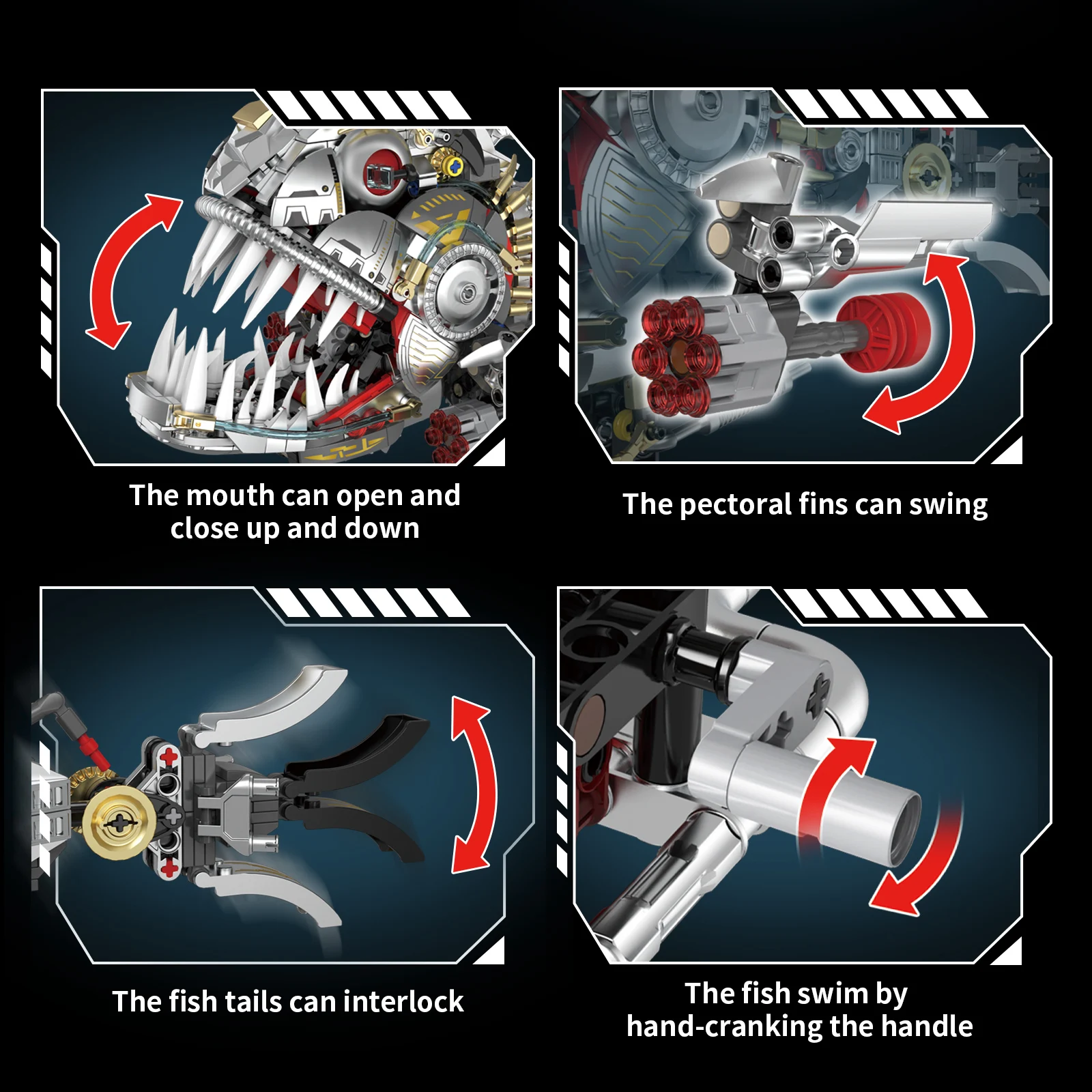 The mouth can open and close up and down

The pectoral fins can swing

The fish tails can interlock

The fish swim by hand-cranking the handle