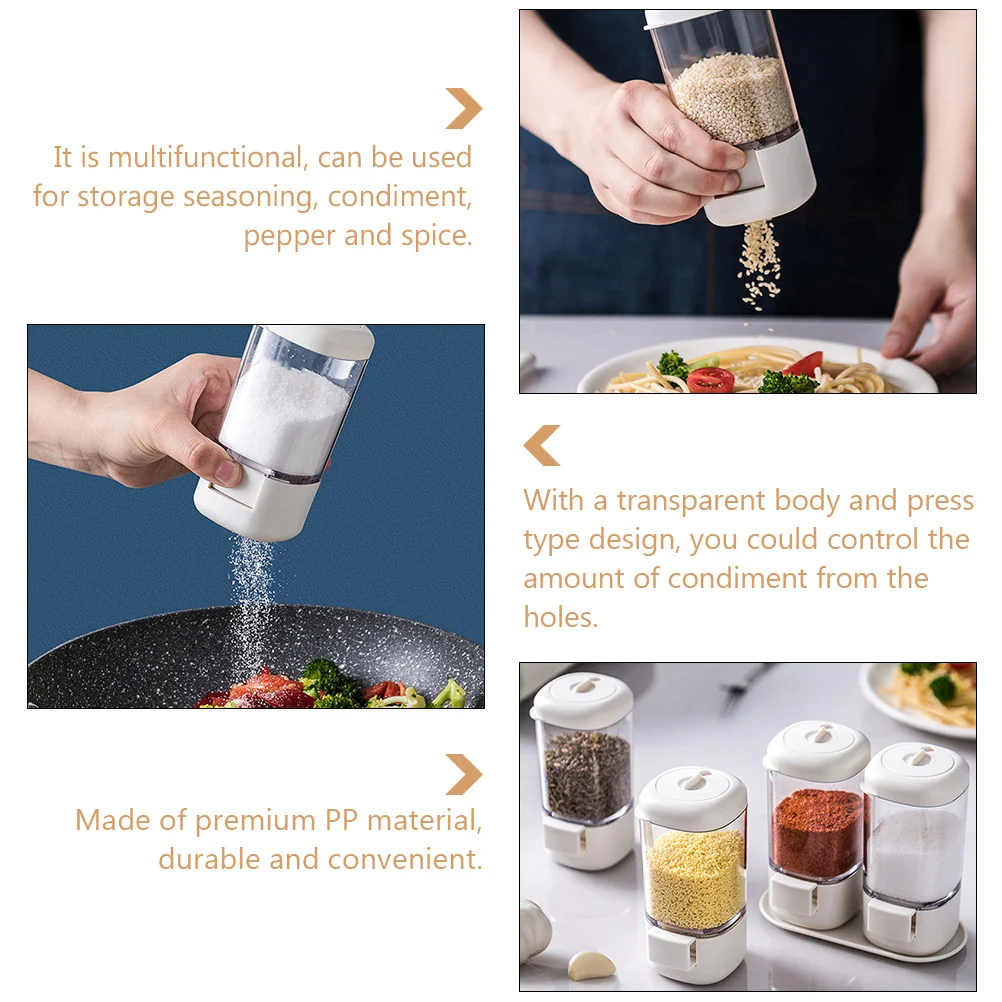 It is multifunctional, can be used for storage seasoning, condiment, pepper and spice.

With a transparent body and press type design, you could control the amount of condiment from the holes.

Made of premium PP material, durable and convenient.