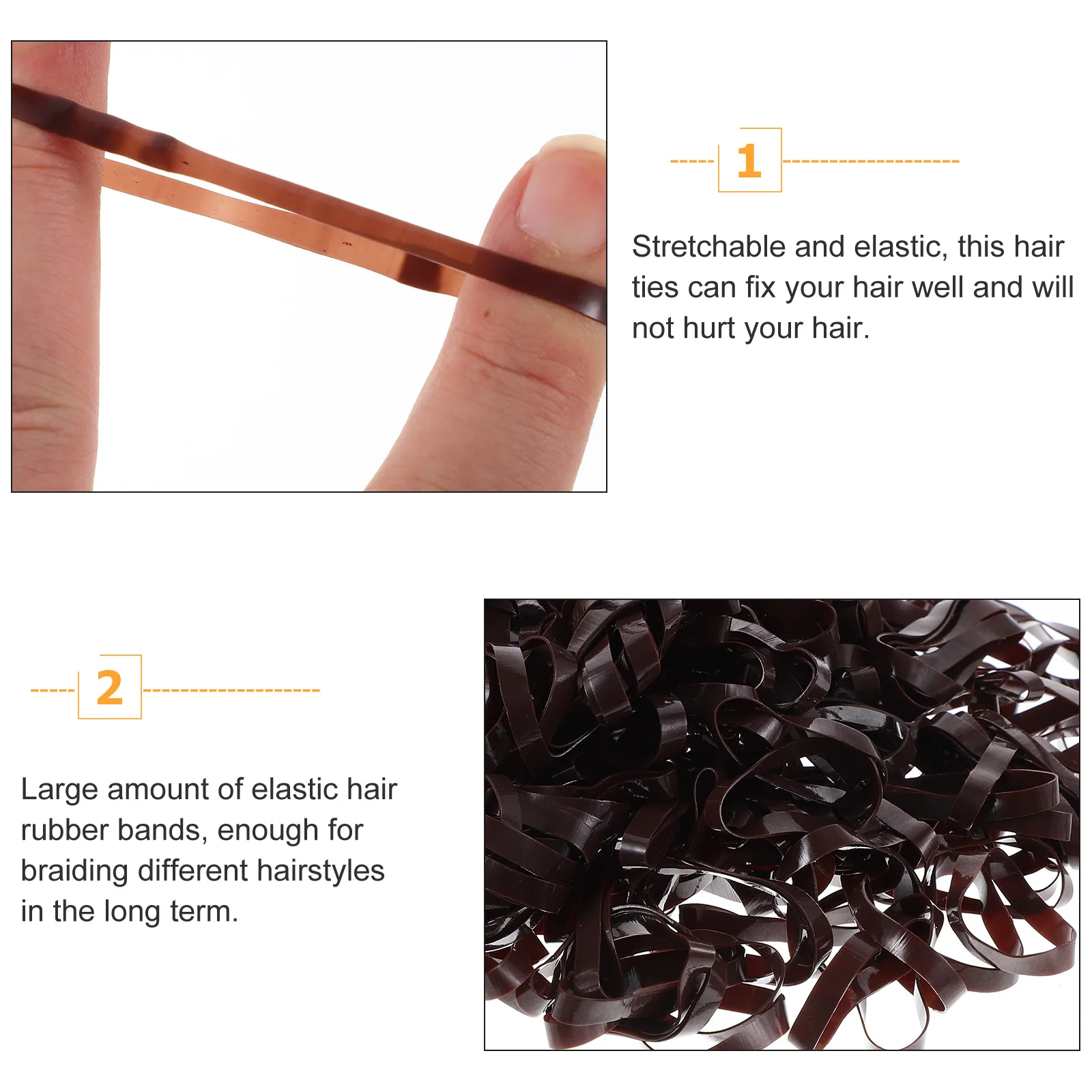 1

Stretchable and elastic, this hair ties can fix your hair well and will not hurt your hair.

2

Large amount of elastic hair rubber bands, enough for braiding different hairstyles in the long term.