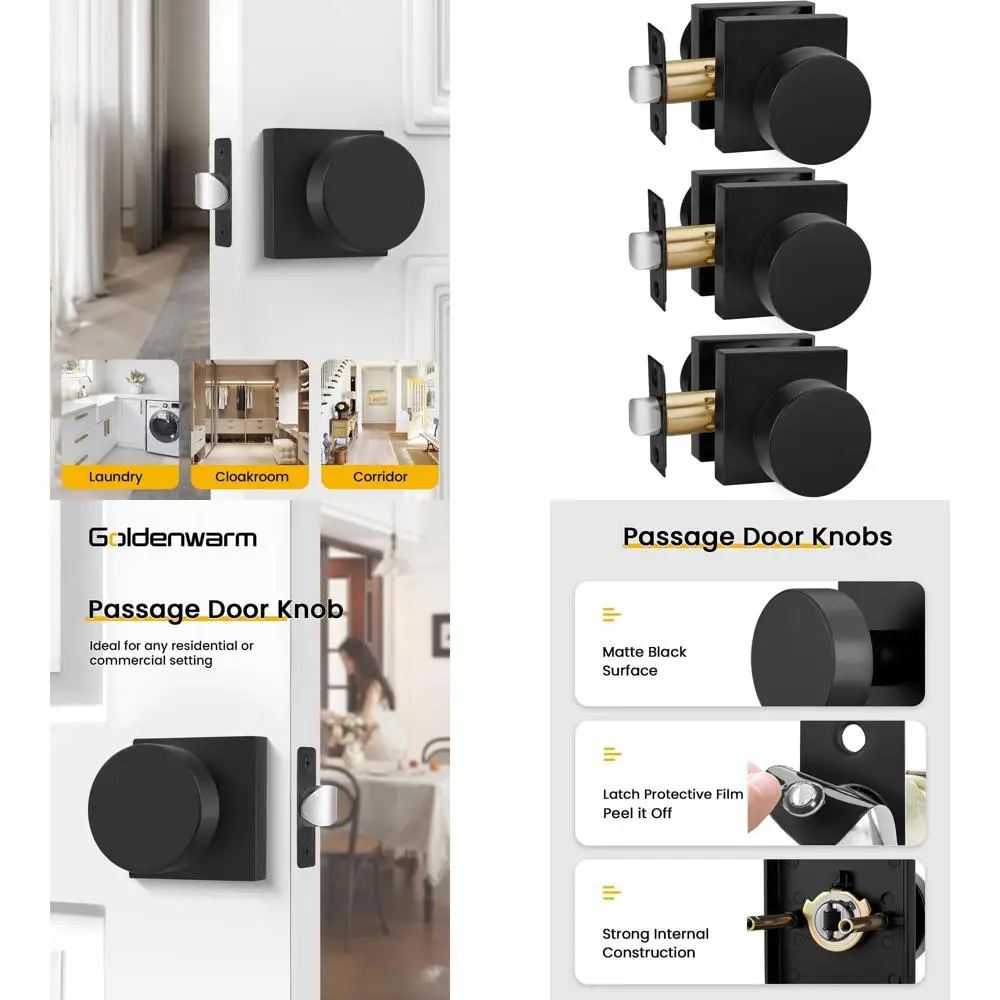 Laundry

Cloakroom

Corridor

Goldenwarm

Passage Door Knob

Ideal for any residential or commercial setting

Passage Door Knobs

Matte Black Surface

Latch Protective Film Peel it Off

Strong Internal Construction