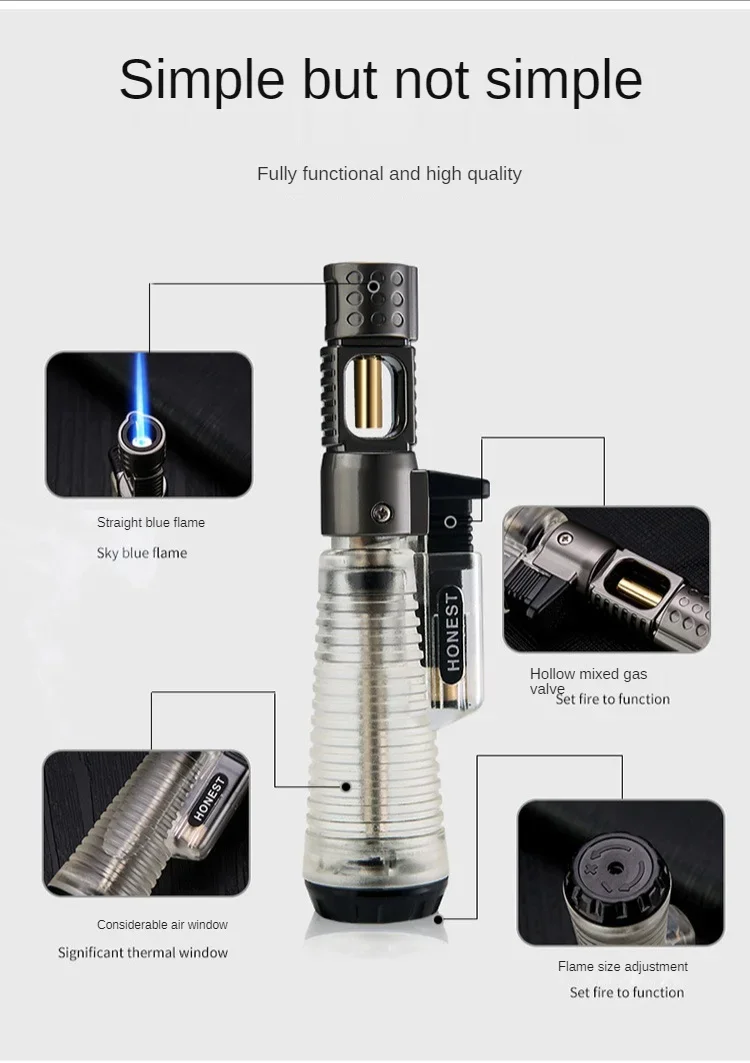 Simple but not simple

Fully functional and high quality

Straight blue flame

Sky blue flame

HONEST

Hollow mixed gas valve

Set fire to function

HONEST

Considerable air window

Significant thermal window

Flame size adjustment

Set fire to function