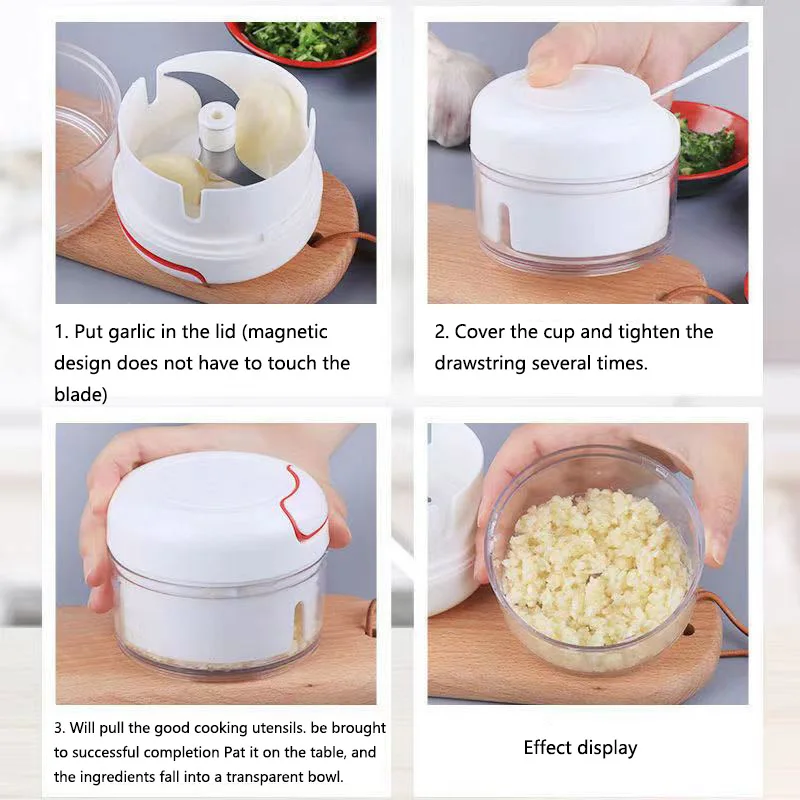 1. Put garlic in the lid (magnetic design does not have to touch the blade)

2. Cover the cup and tighten the drawstring several times.

3. Will pull the good cooking utensils. be brought to successful completion Pat it on the table, and the ingredients fall into a transparent bowl.

Effect display