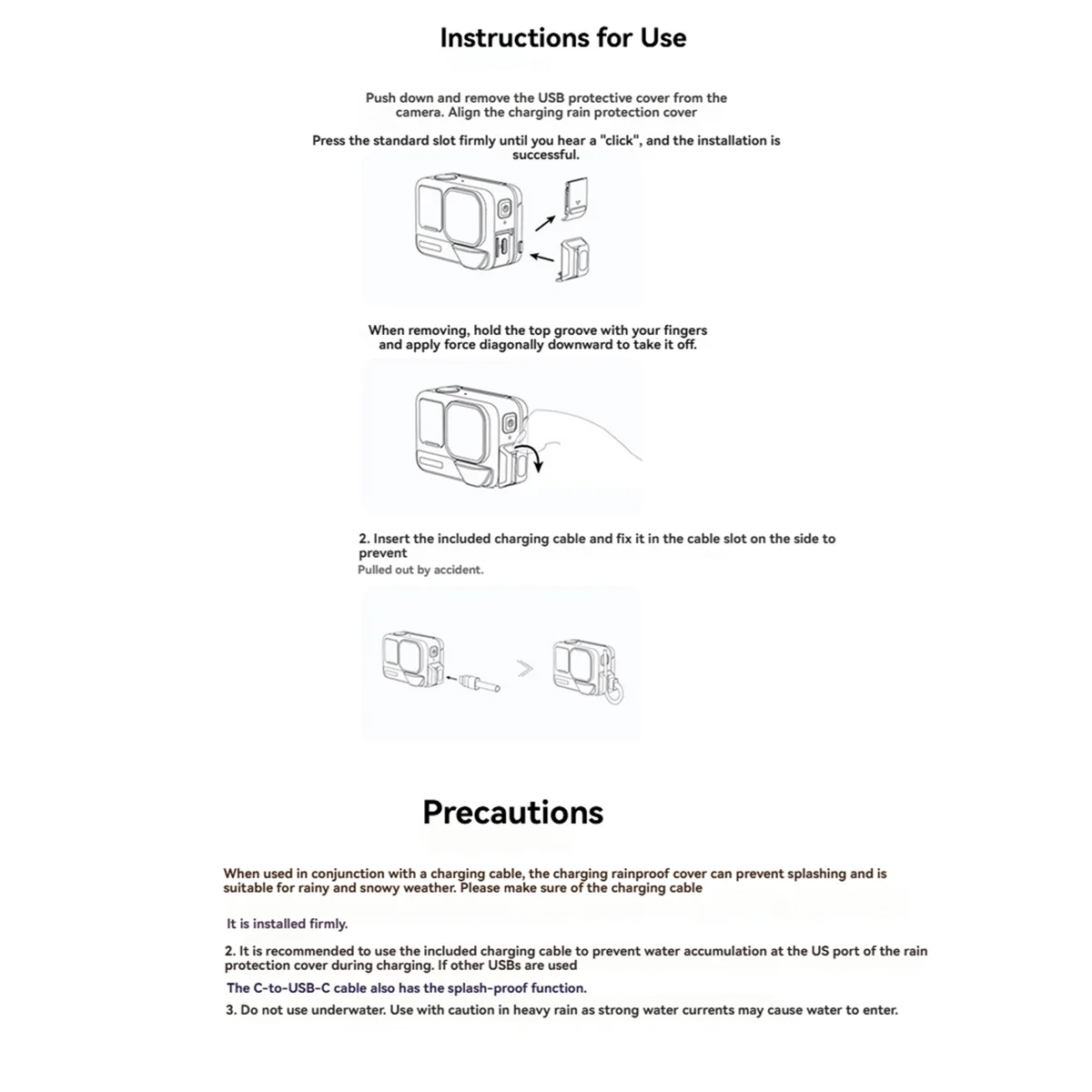 Instructions for Use

Push down and remove the USB protective cover from the camera. Align the charging rain protection cover

Press the standard slot firmly until you hear a "click", and the installation is successful.

When removing, hold the top groove with your fingers and apply force diagonally downward to take it off.

2. Insert the included charging cable and fix it in the cable slot on the side to prevent
Pulled out by accident.

Precautions

When used in conjunction with a charging cable, the charging rainproof cover can prevent splashing and is suitable for rainy and snowy weather. Please make sure of the charging cable

It is installed firmly.

2. It is recommended to use the included charging cable to prevent water accumulation at the US port of the rain protection cover during charging. If other USBs are used

The C-to-USB-C cable also has the splash-proof function.

3. Do not use underwater. Use with caution in heavy rain as strong water currents may cause water to enter.